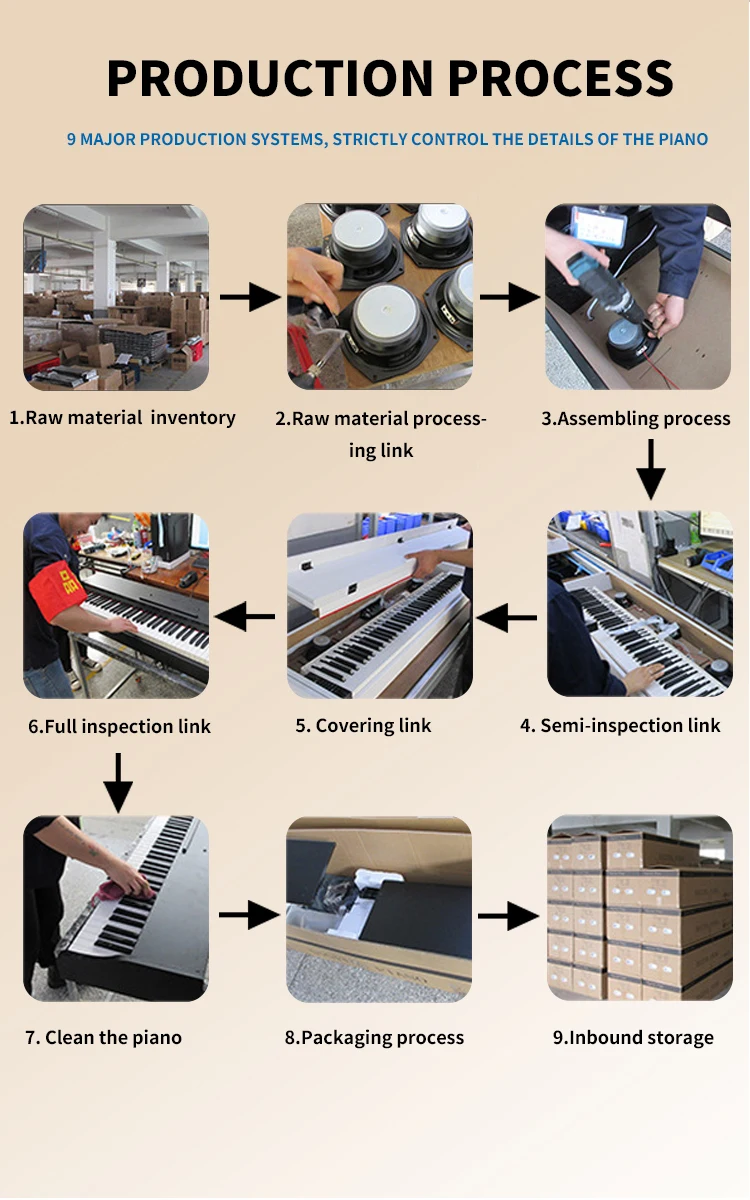 PRODUCTION PROCESS

9 MAJOR PRODUCTION SYSTEMS, STRICTLY CONTROL THE DETAILS OF THE PIANO

1.Raw material inventory

2.Raw material processing link

3.Assembling process

6.Full inspection link

5. Covering link

4. Semi-inspection link

7. Clean the piano

8.Packaging process

9.Inbound storage