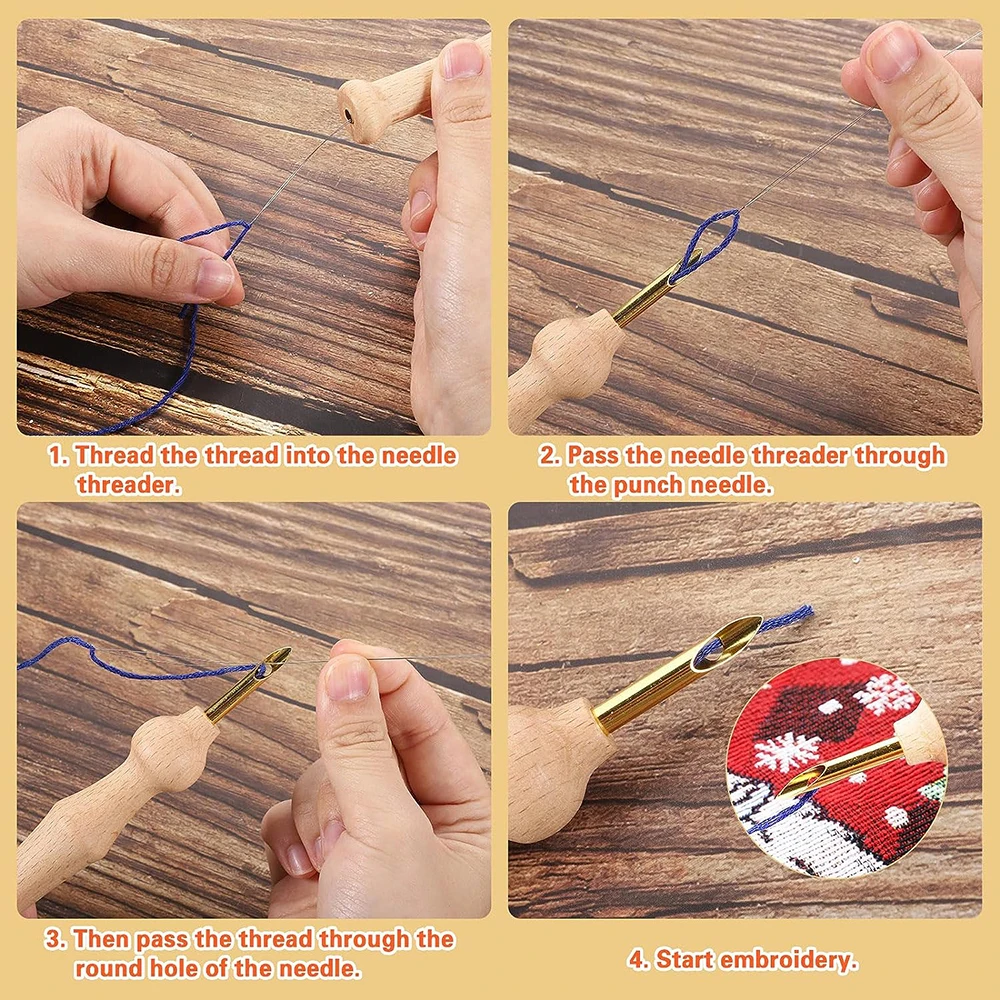 1. Thread the thread into the needle threader.

2. Pass the needle threader through the punch needle.

3. Then pass the thread through the round hole of the needle.

4. Start embroidery.