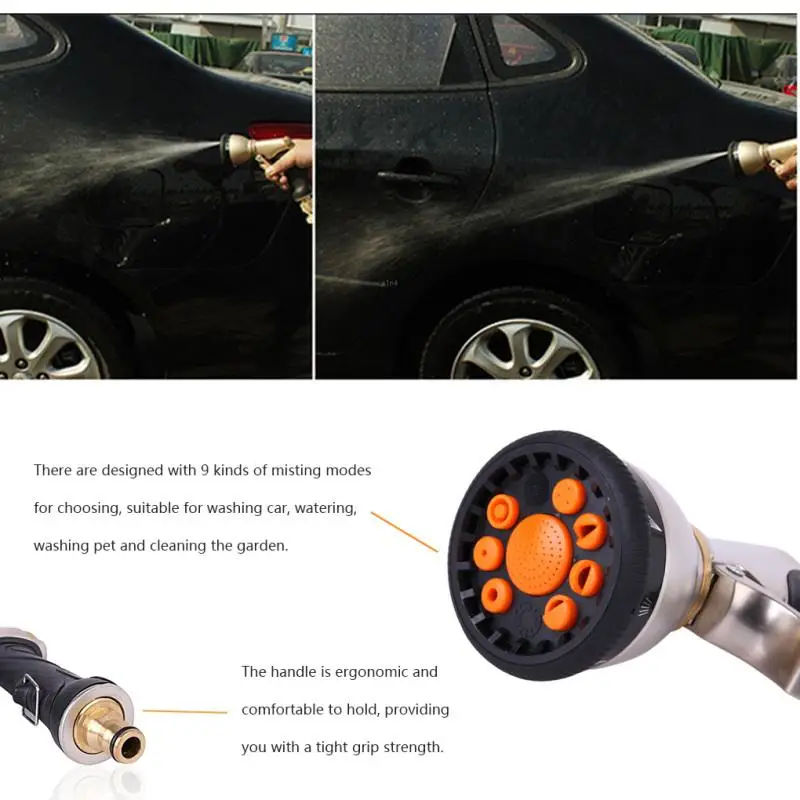 There are designed with 9 kinds of misting modes for choosing, suitable for washing car, watering, washing pet and cleaning the garden.

The handle is ergonomic and comfortable to hold, providing you with a tight grip strength.