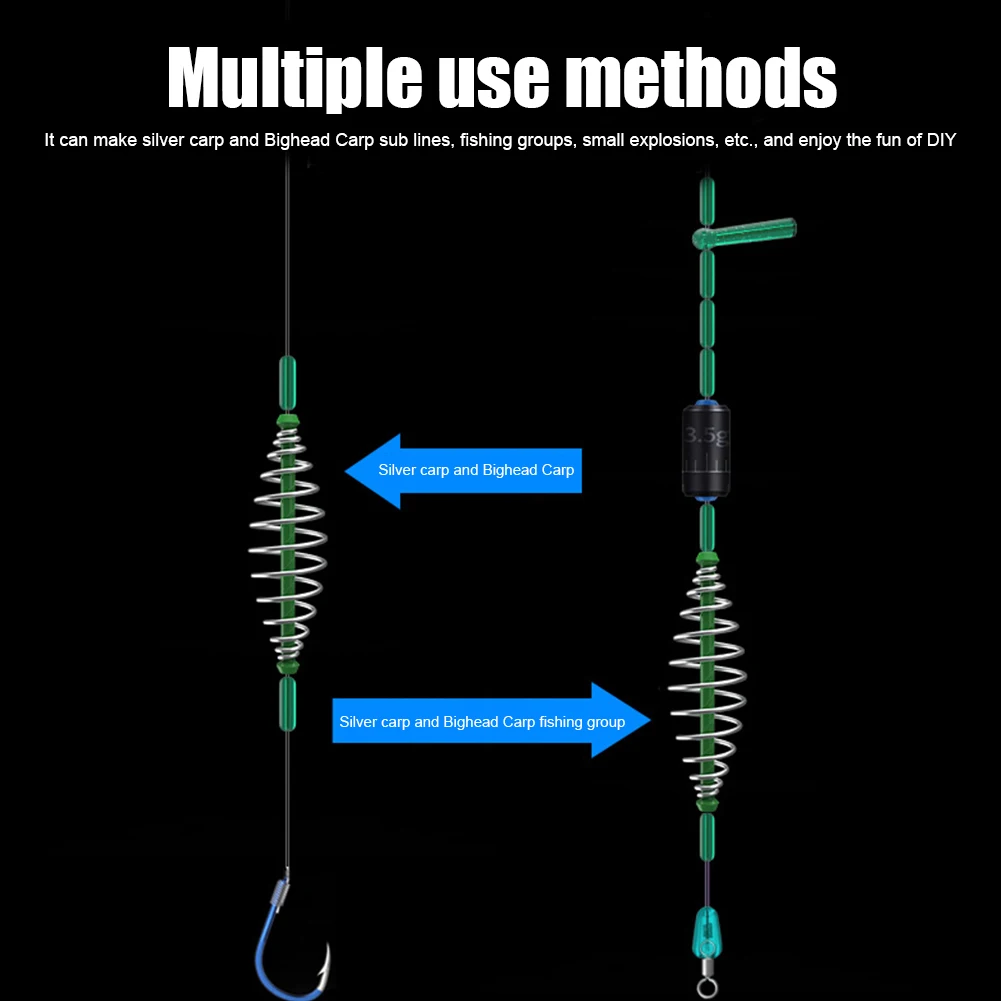 Multiple use methods

It can make silver carp and Bighead Carp sub lines, fishing groups, small explosions, etc., and enjoy the fun of DIY

Silver carp and Bighead Carp

3.5g

Silver carp and Bighead Carp fishing group