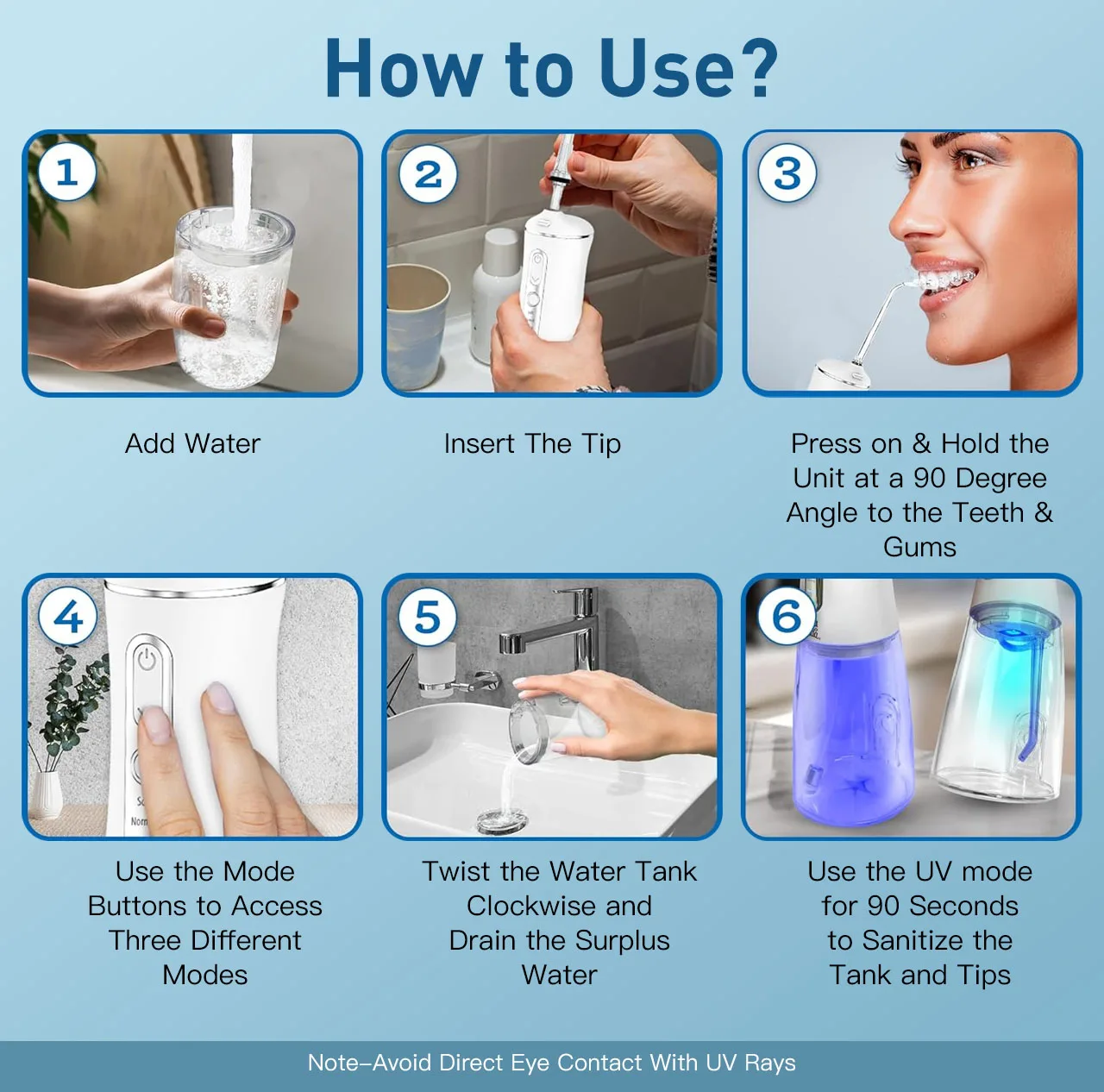 How to Use?

1

Add Water

2

Insert The Tip

3

Press on & Hold the Unit at a 90 Degree Angle to the Teeth & Gums

4

Use the Mode Buttons to Access Three Different Modes

5

Twist the Water Tank Clockwise and Drain the Surplus Water

6

Use the UV mode for 90 Seconds to Sanitize the Tank and Tips

Note-Avoid Direct Eye Contact With UV Rays