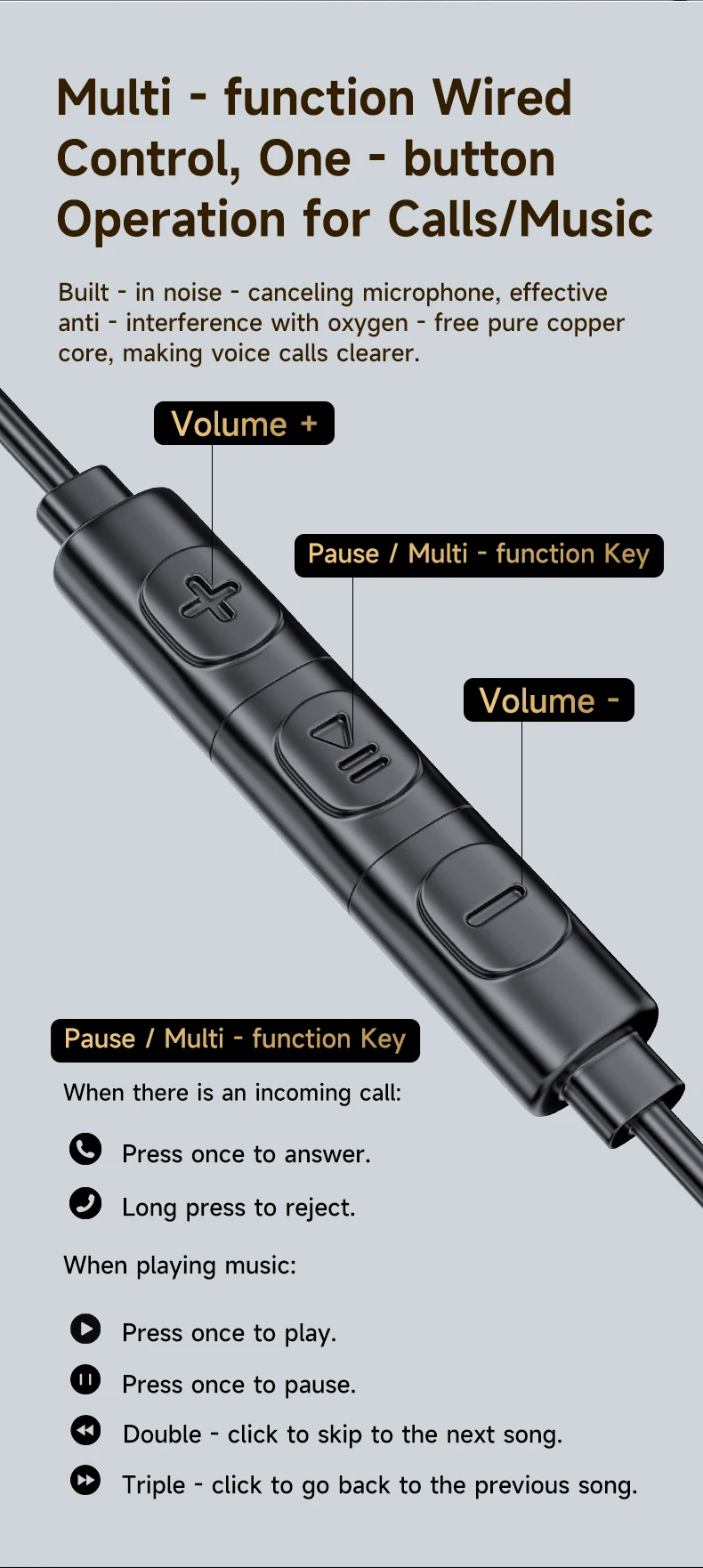 Multi - function Wired Control, One - button Operation for Calls/Music

Built - in noise - canceling microphone, effective anti - interference with oxygen - free pure copper core, making voice calls clearer.

Volume +

Pause / Multi - function Key

Volume -

Pause / Multi - function Key

When there is an incoming call:

Press once to answer.

Long press to reject.

When playing music:

Press once to play.

Press once to pause.

Double - click to skip to the next song.

Triple - click to go back to the previous song.