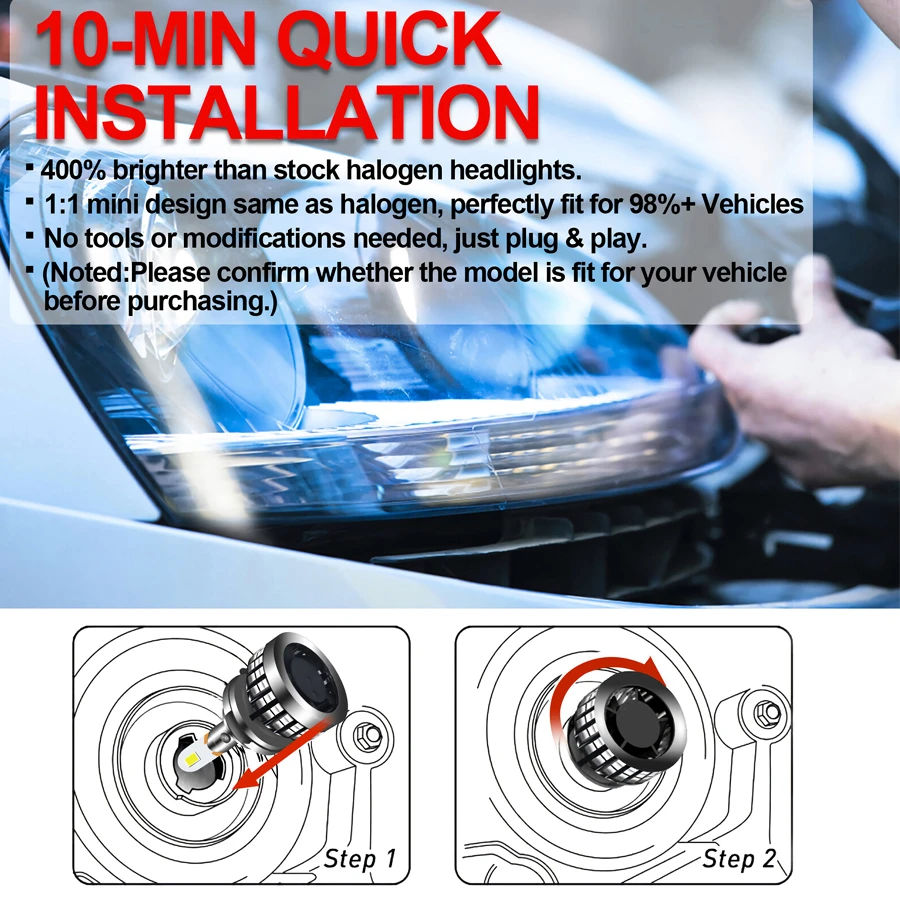 10-MIN QUICK INSTALLATION

▪ 400% brighter than stock halogen headlights.
▪ 1:1 mini design same as halogen, perfectly fit for 98%+ Vehicles
▪ No tools or modifications needed, just plug & play.
▪ (Noted:Please confirm whether the model is fit for your vehicle before purchasing.)

Step 1

Step 2