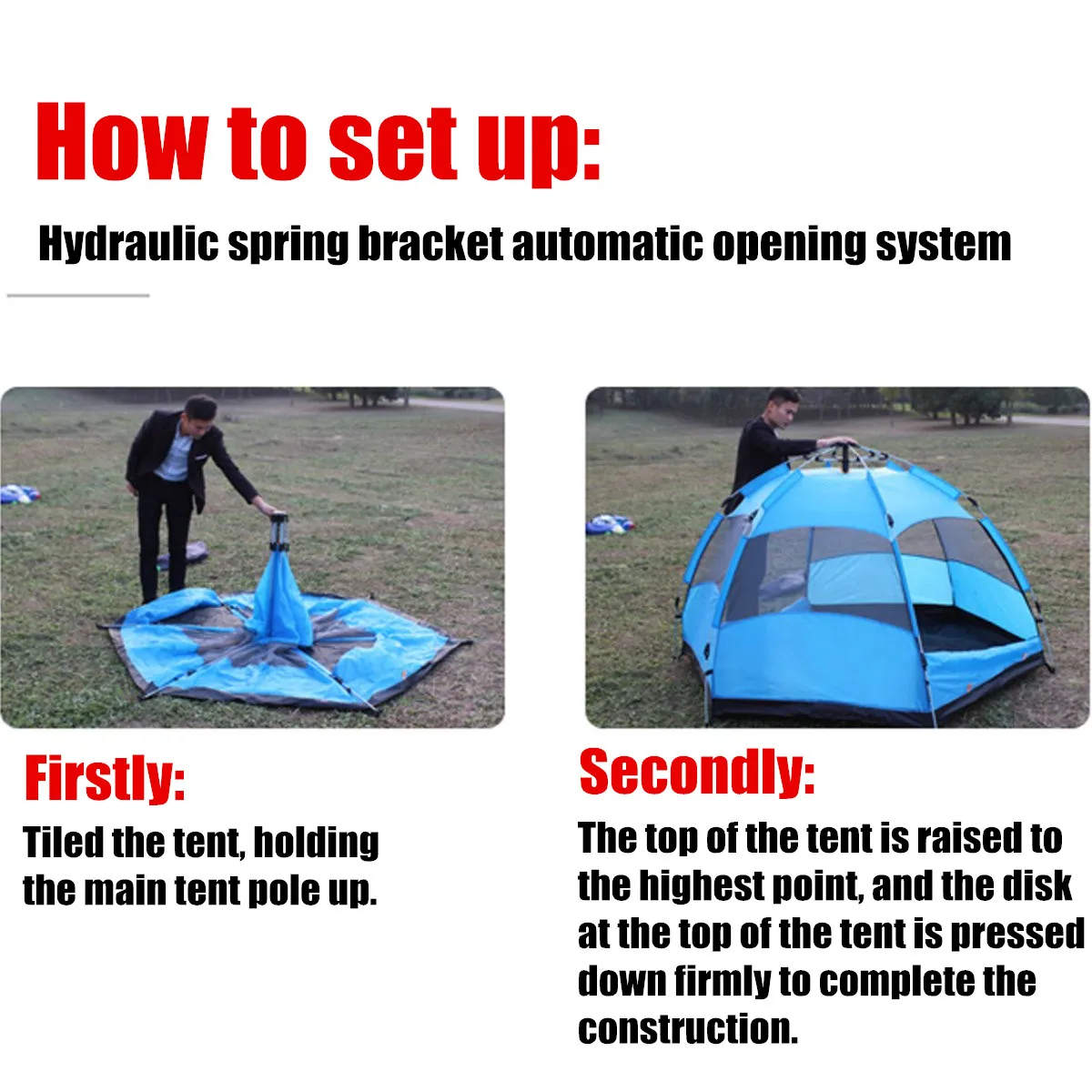 How to set up:

Hydraulic spring bracket automatic opening system

Firstly:

Tiled the tent, holding the main tent pole up.

Secondly:

The top of the tent is raised to the highest point, and the disk at the top of the tent is pressed down firmly to complete the construction.