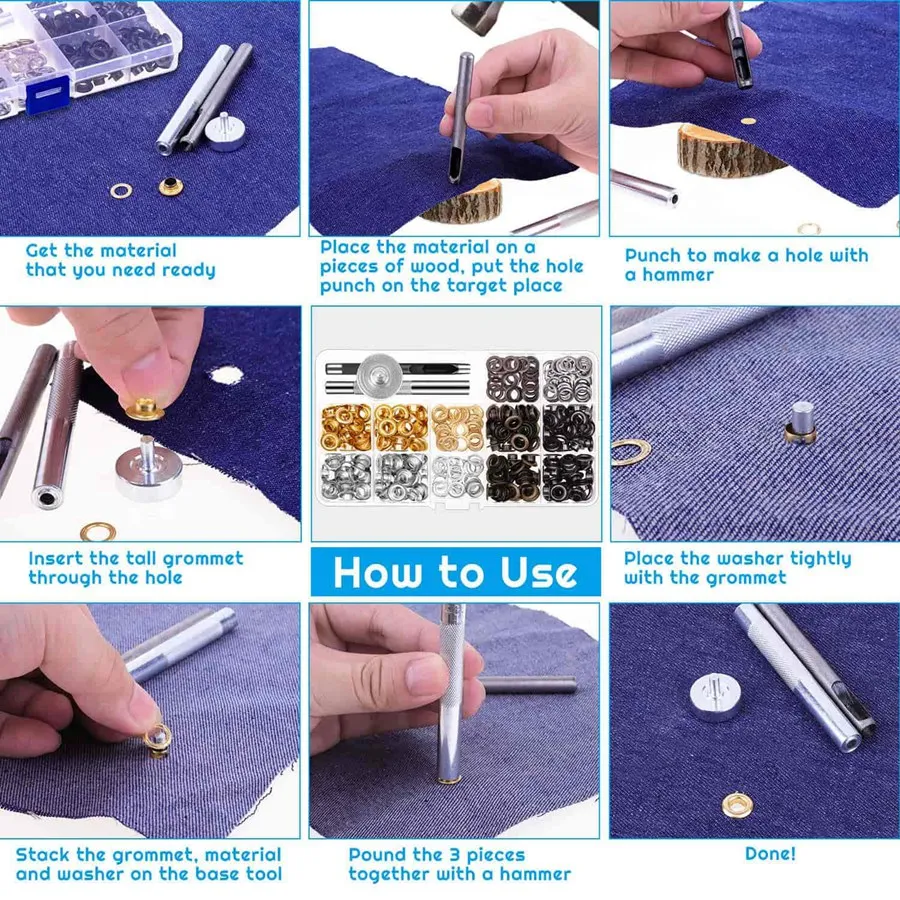 Get the material that you need ready

Place the material on a pieces of wood, put the hole punch on the target place

Punch to make a hole with a hammer

Insert the tall grommet through the hole

How to Use

Place the washer tightly with the grommet

Stack the grommet, material and washer on the base tool

Pound the 3 pieces together with a hammer

Done!