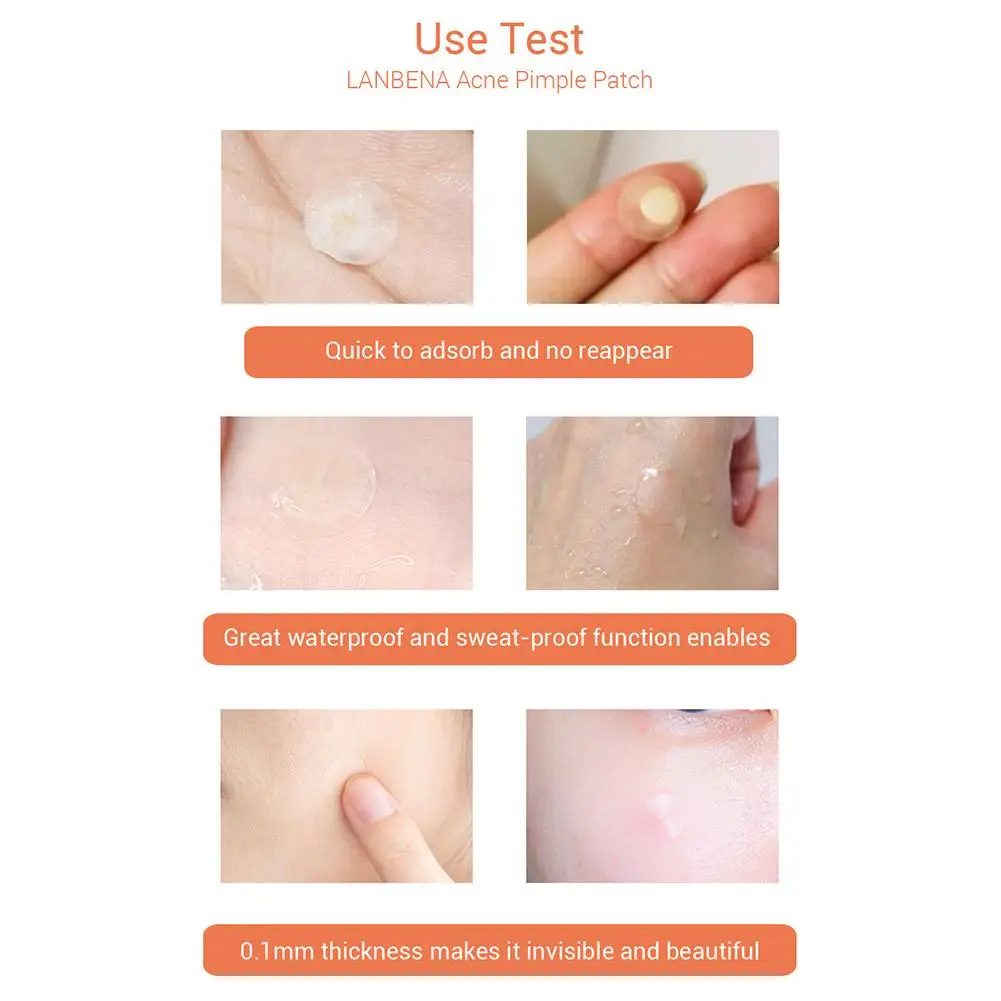 Use Test
LANBENA Acne Pimple Patch

Quick to adsorb and no reappear

Great waterproof and sweat-proof function enables

0.1mm thickness makes it invisible and beautiful