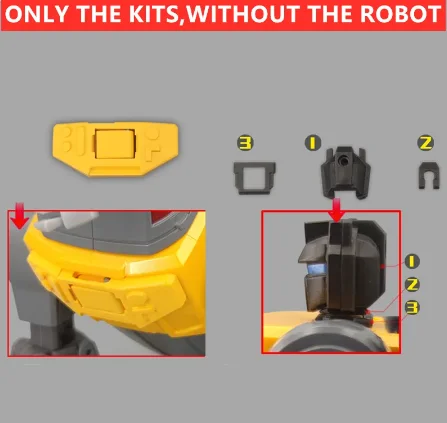 ONLY THE KITS,WITHOUT THE ROBOT

3
1
2

1
2
3