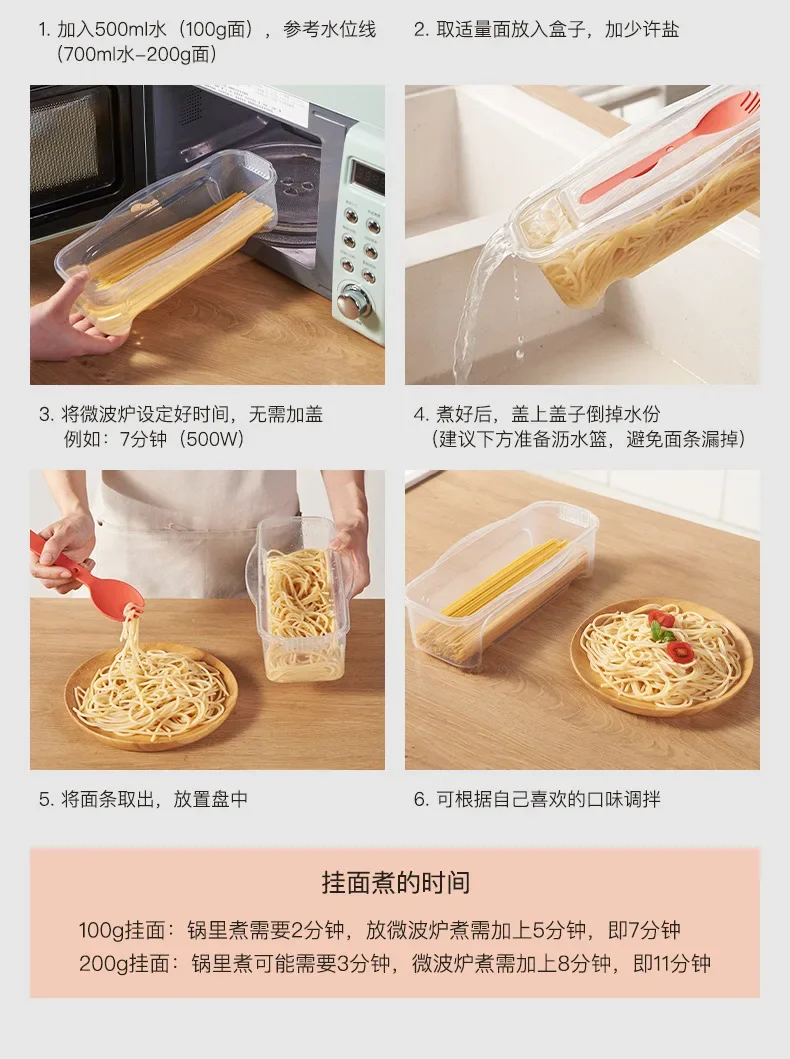 1. 加入500ml水（100g面），参考水位线（700ml水-200g面）

2. 取适量面放入盒子，加少许盐

3. 将微波炉设定好时间，无需加盖
例如：7分钟（500W）

4. 煮好后，盖上盖子倒掉水份
（建议下方准备沥水篮，避免面条漏掉）

5. 将面条取出，放置盘中

6. 可根据自己喜欢的口味调拌

挂面煮的时间

100g挂面：锅里煮需要2分钟，放微波炉煮需加上5分钟，即7分钟
200g挂面：锅里煮可能需要3分钟，微波炉煮需加上8分钟，即11分钟