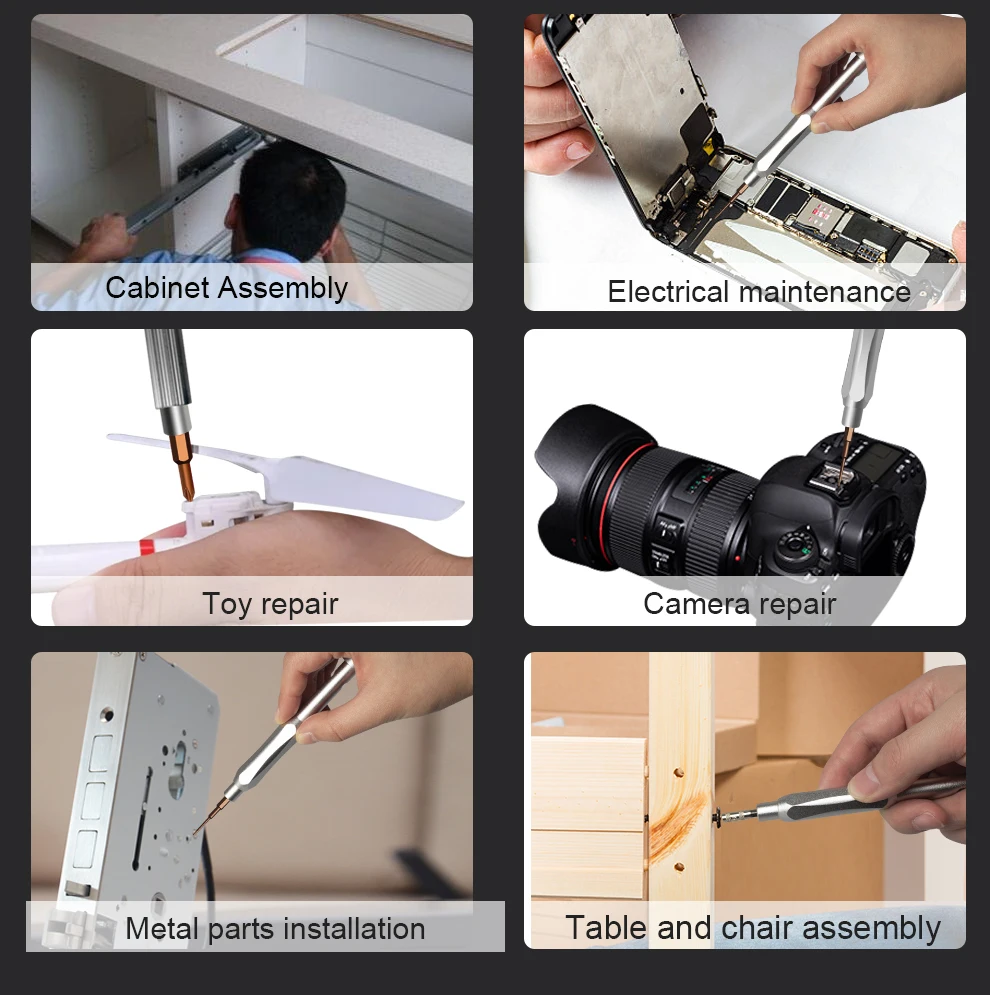 Cabinet Assembly

Electrical maintenance

Toy repair

Camera repair

Metal parts installation

Table and chair assembly