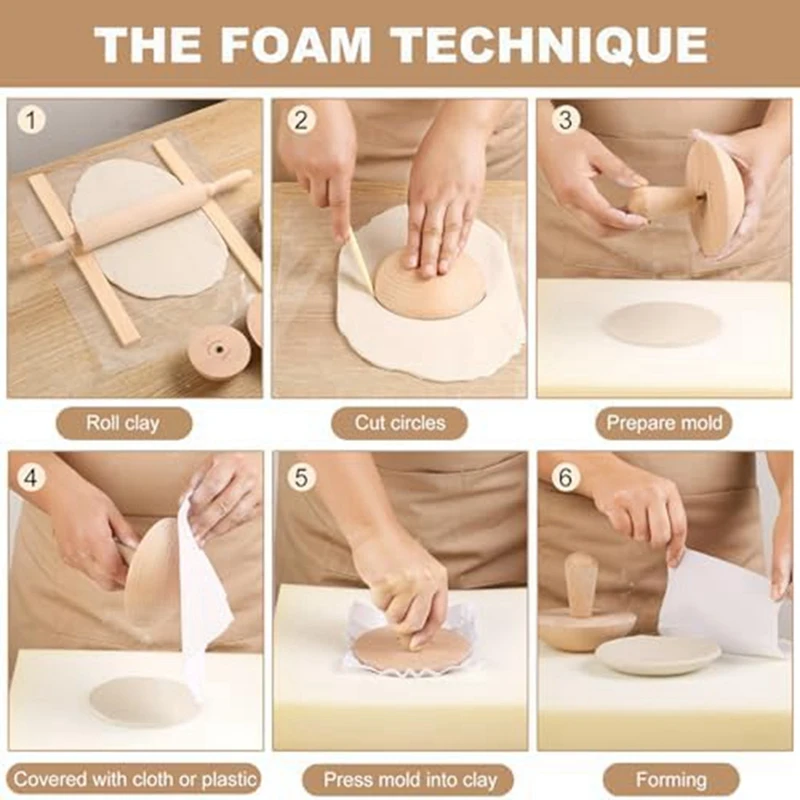 THE FOAM TECHNIQUE

1

Roll clay

2

Cut circles

3

Prepare mold

4

Covered with cloth or plastic

5

Press mold into clay

6

Forming