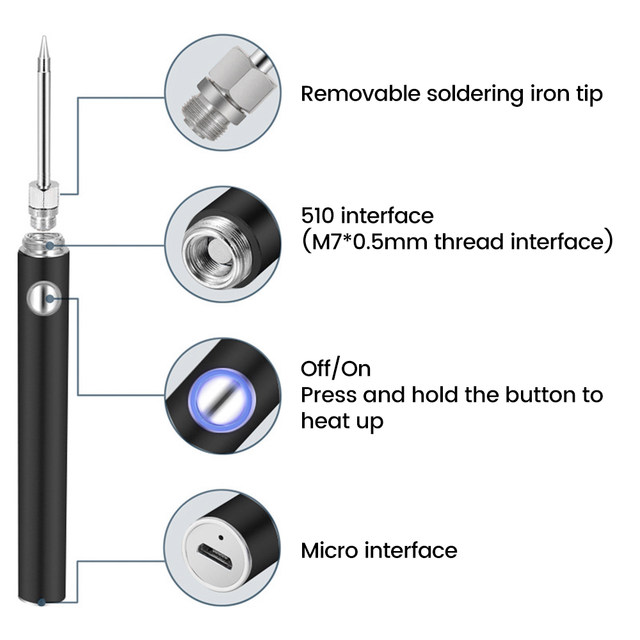 Removable soldering iron tip

510 interface
（M7*0.5mm thread interface）

Off/On
Press and hold the button to heat up

Micro interface