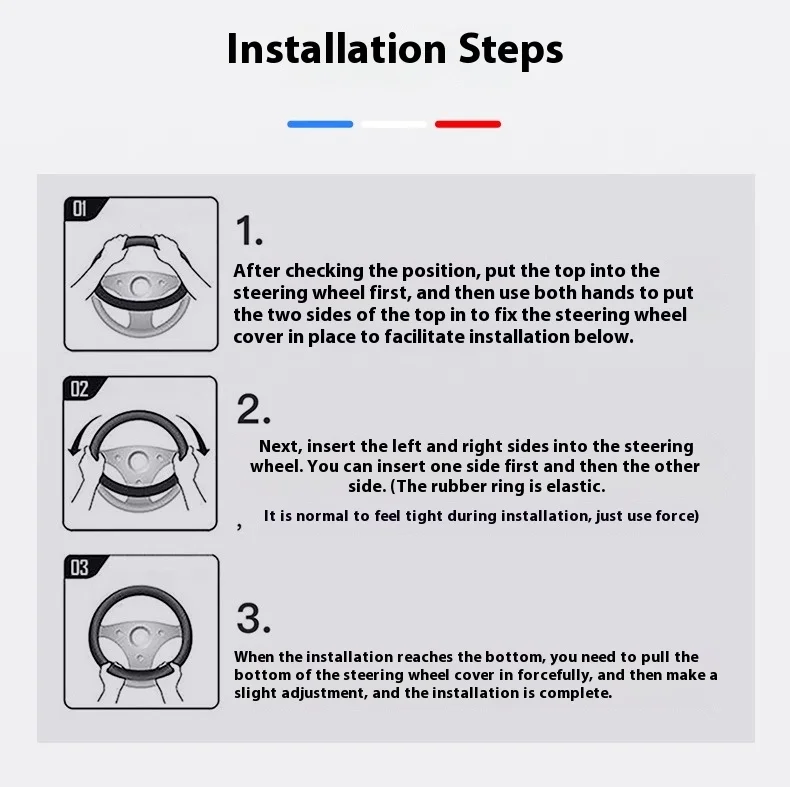 Installation Steps

01

1.

After checking the position, put the top into the steering wheel first, and then use both hands to put the two sides of the top in to fix the steering wheel cover in place to facilitate installation below.

02

2.

Next, insert the left and right sides into the steering wheel. You can insert one side first and then the other side. (The rubber ring is elastic.

, It is normal to feel tight during installation, just use force)

03

3.

When the installation reaches the bottom, you need to pull the bottom of the steering wheel cover in forcefully, and then make a slight adjustment, and the installation is complete.