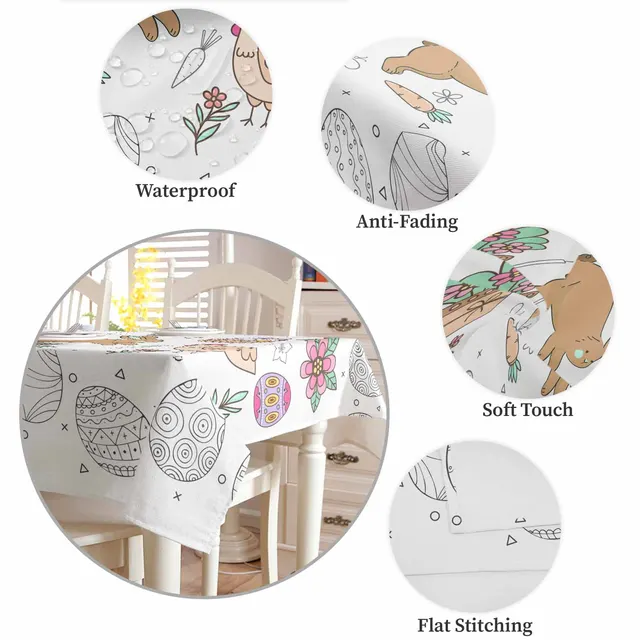 Waterproof

Anti-Fading

Soft Touch

Flat Stitching