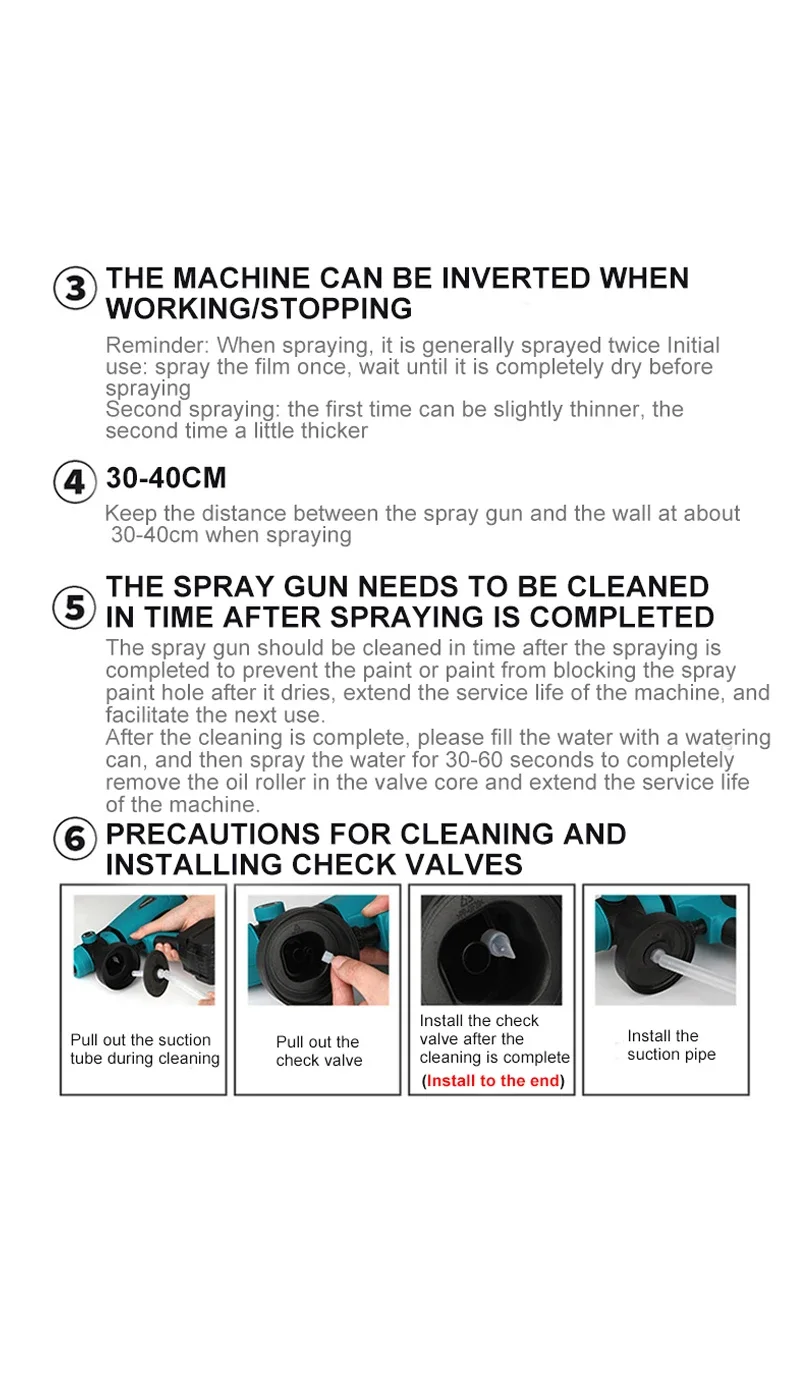 ③ THE MACHINE CAN BE INVERTED WHEN WORKING/STOPPING

Reminder: When spraying, it is generally sprayed twice Initial use: spray the film once, wait until it is completely dry before spraying
Second spraying: the first time can be slightly thinner, the second time a little thicker

④ 30-40CM

Keep the distance between the spray gun and the wall at about 30-40cm when spraying

⑤ THE SPRAY GUN NEEDS TO BE CLEANED IN TIME AFTER SPRAYING IS COMPLETED

The spray gun should be cleaned in time after the spraying is completed to prevent the paint or paint from blocking the spray paint hole after it dries, extend the service life of the machine, and facilitate the next use.
After the cleaning is complete, please fill the water with a watering can, and then spray the water for 30-60 seconds to completely remove the oil roller in the valve core and extend the service life of the machine.

⑥ PRECAUTIONS FOR CLEANING AND INSTALLING CHECK VALVES

Pull out the suction tube during cleaning

Pull out the check valve

Install the check valve after the cleaning is complete (Install to the end)

Install the suction pipe