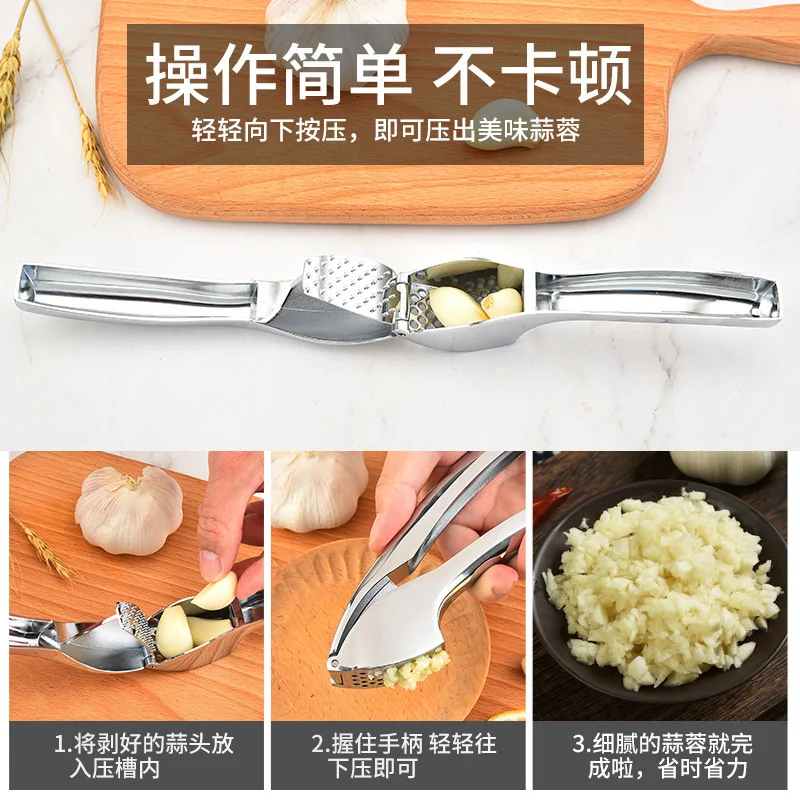 操作简单 不卡顿

轻轻向下按压，即可压出美味蒜蓉

1.将剥好的蒜头放入压槽内

2.握住手柄 轻轻往下压即可

3.细腻的蒜蓉就完成啦，省时省力