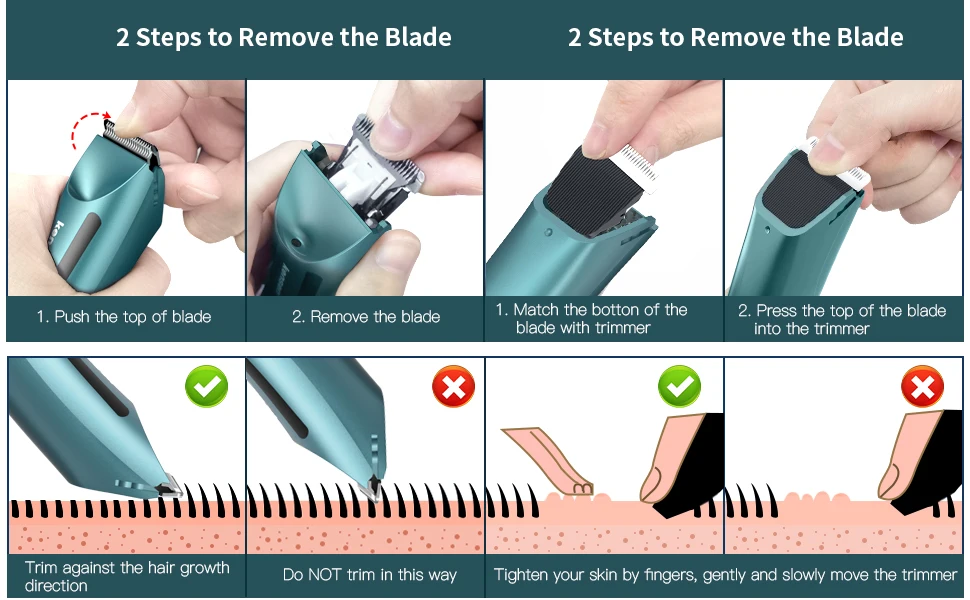 2 Steps to Remove the Blade

2 Steps to Remove the Blade

1. Push the top of blade

2. Remove the blade

1. Match the botton of the blade with trimmer

2. Press the top of the blade into the trimmer

Trim against the hair growth direction

Do NOT trim in this way

Tighten your skin by fingers, gently and slowly move the trimmer