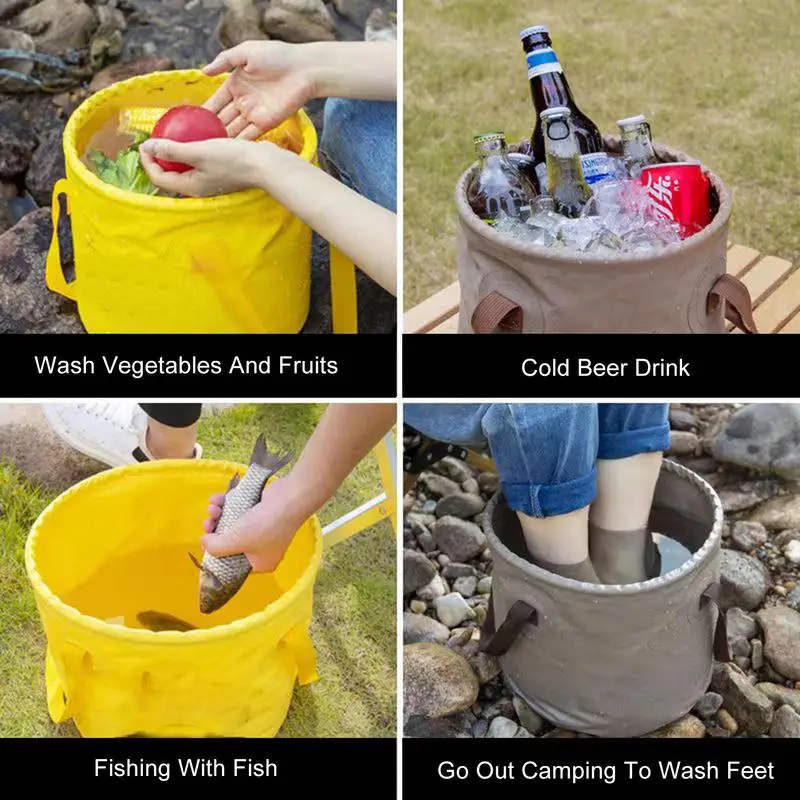 Wash Vegetables And Fruits

Cold Beer Drink

Fishing With Fish

Go Out Camping To Wash Feet