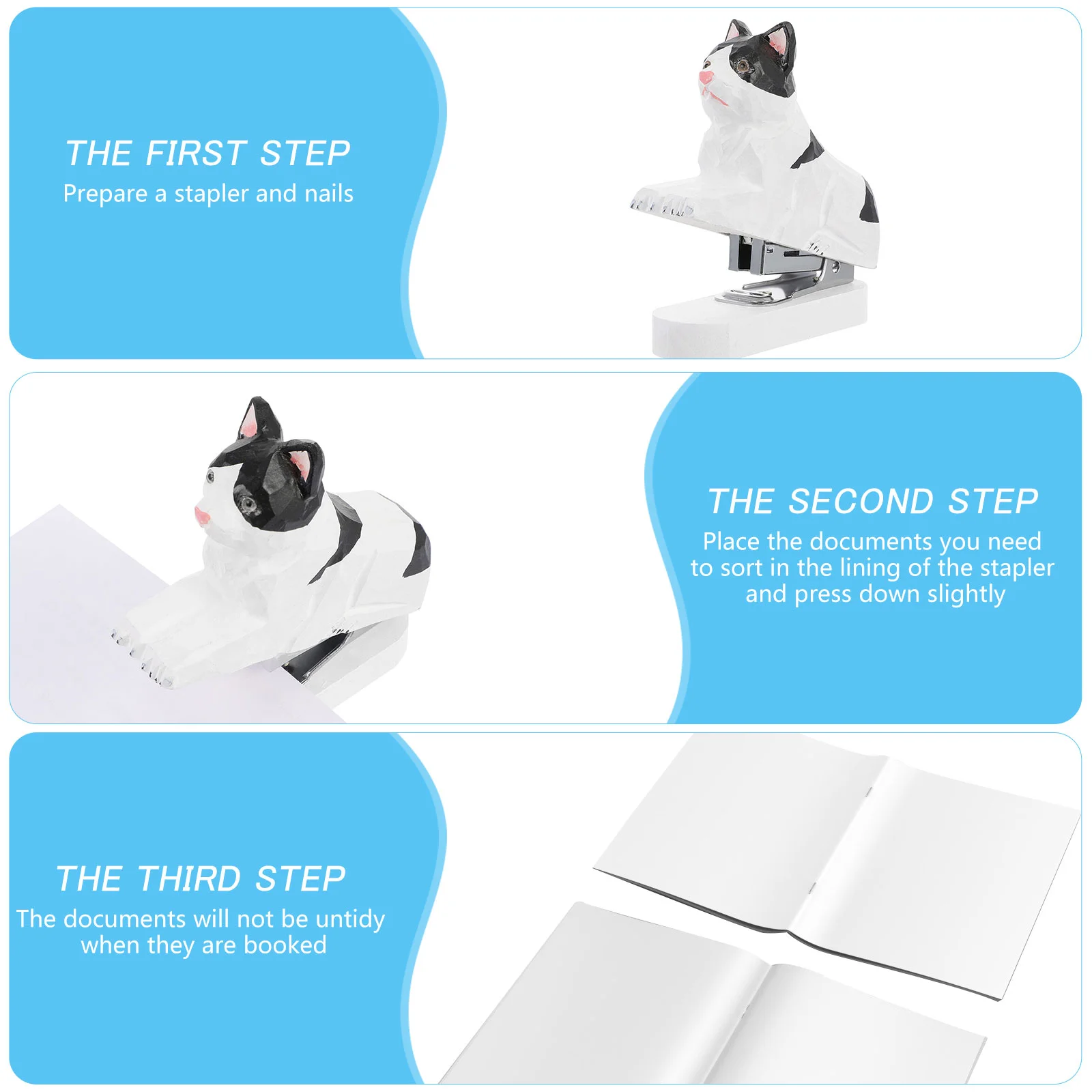 THE FIRST STEP
Prepare a stapler and nails

THE SECOND STEP
Place the documents you need to sort in the lining of the stapler and press down slightly

THE THIRD STEP
The documents will not be untidy when they are booked