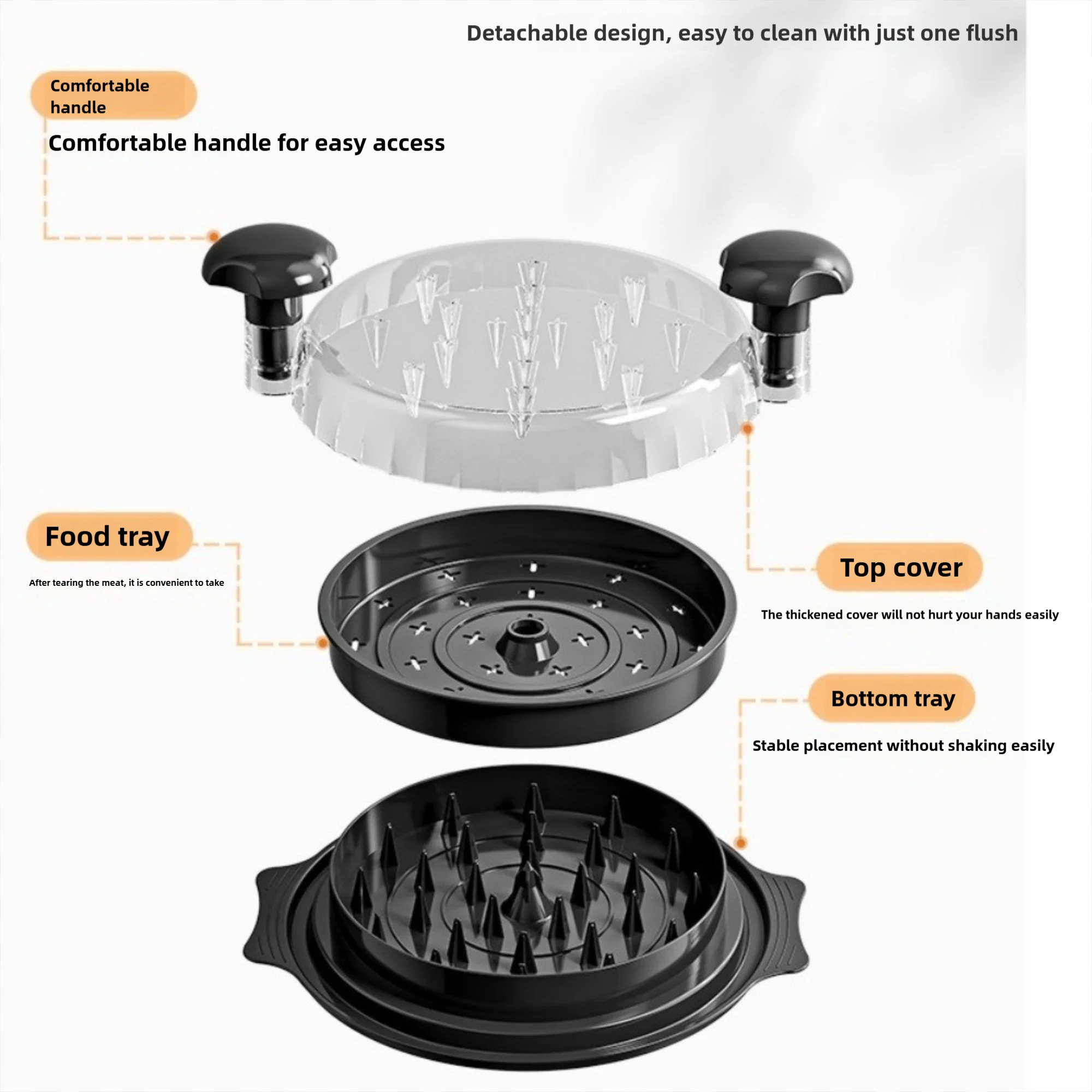 Detachable design, easy to clean with just one flush

Comfortable handle

Comfortable handle for easy access

Food tray

After tearing the meat, it is convenient to take

Top cover

The thickened cover will not hurt your hands easily

Bottom tray

Stable placement without shaking easily