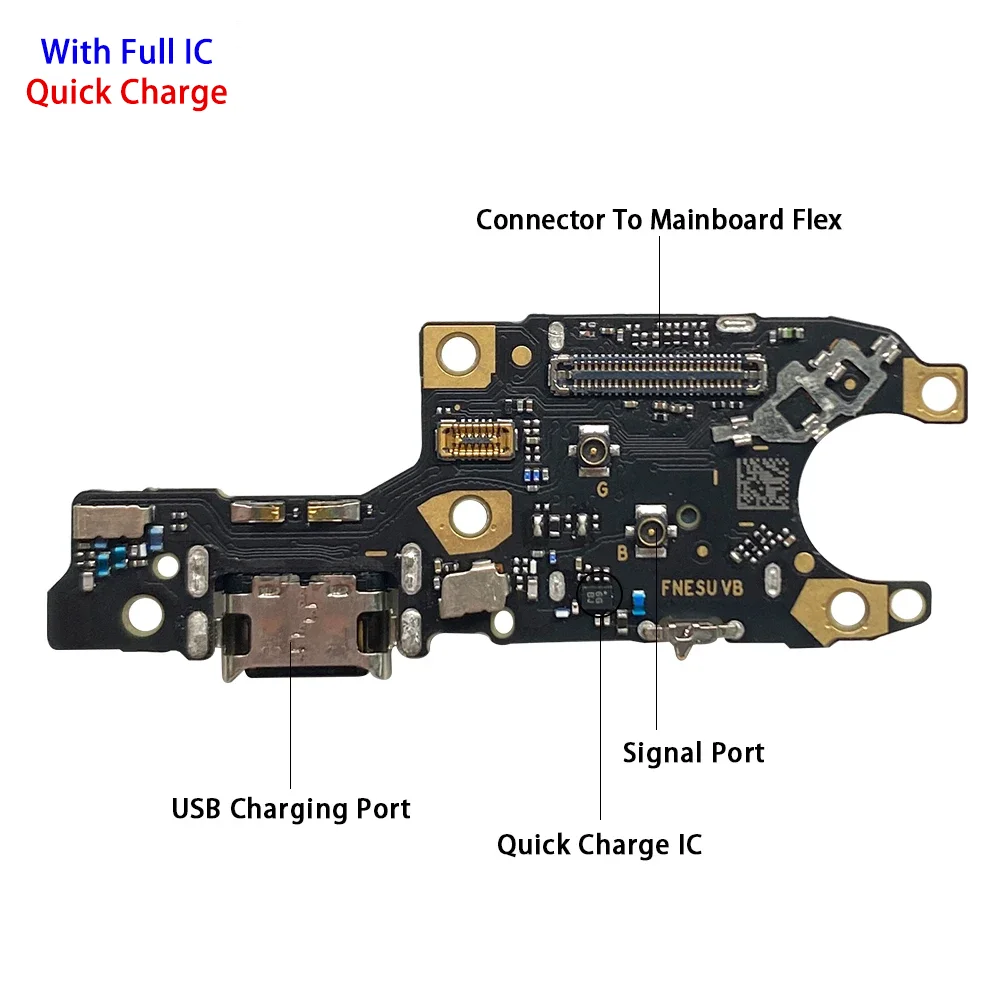 With Full IC
Quick Charge

Connector To Mainboard Flex

G

B

FNESU VB

Signal Port

USB Charging Port

Quick Charge IC