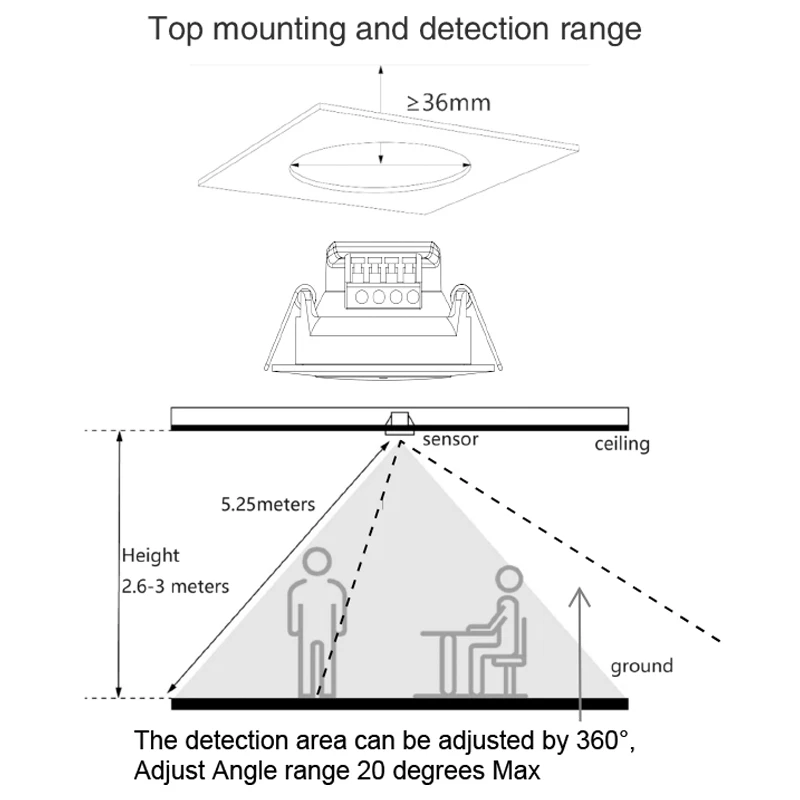 Top mounting and detection range

≥36mm

sensor

ceiling

5.25meters

Height
2.6-3 meters

ground

The detection area can be adjusted by 360°,
Adjust Angle range 20 degrees Max