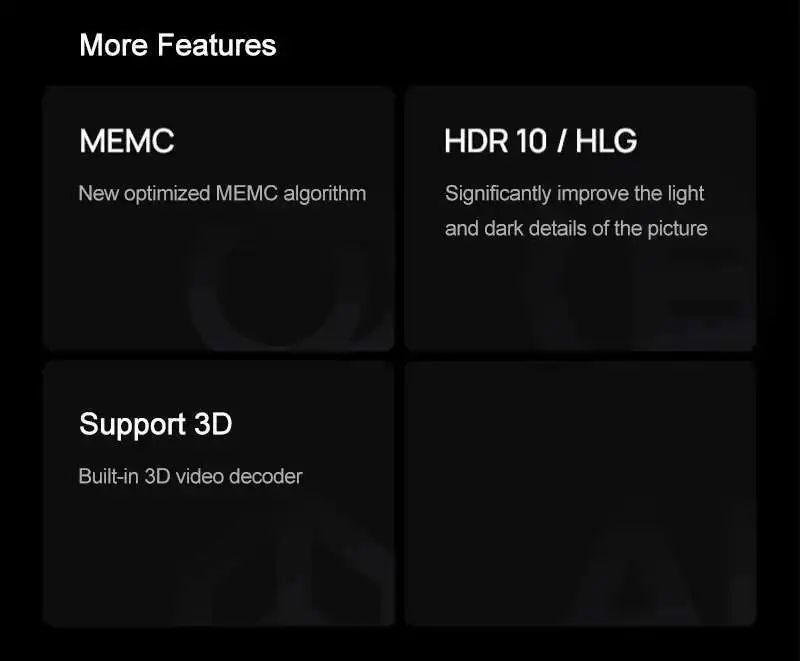 More Features

MEMC

New optimized MEMC algorithm

HDR 10 / HLG

Significantly improve the light and dark details of the picture

Support 3D

Built-in 3D video decoder