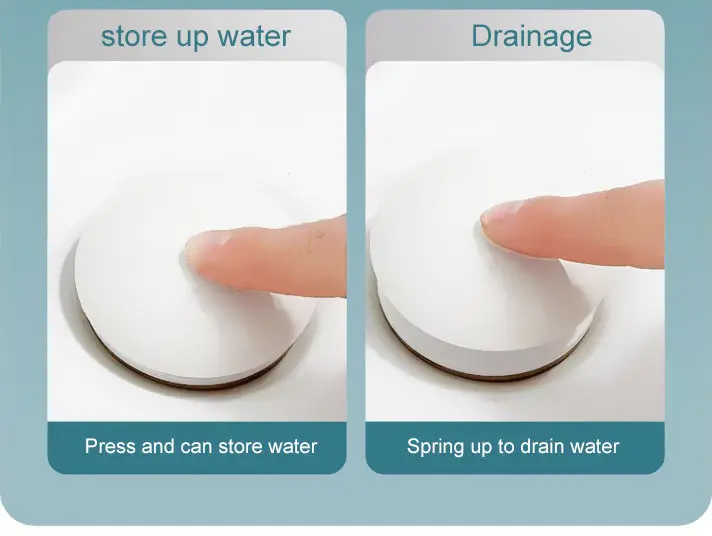 store up water

Press and can store water

Drainage

Spring up to drain water