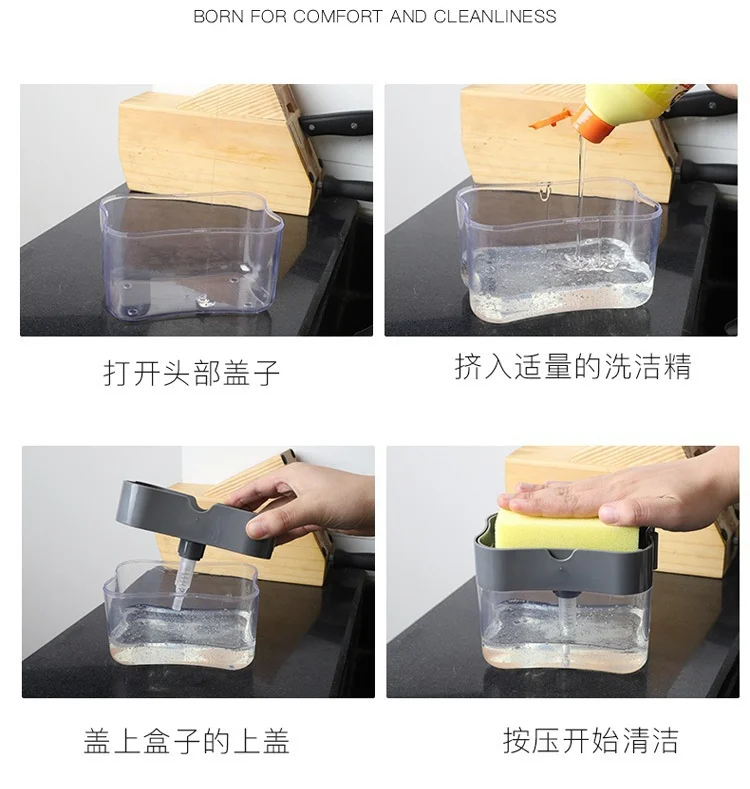 BORN FOR COMFORT AND CLEANLINESS

打开头部盖子

挤入适量的洗洁精

盖上盒子的上盖

按压开始清洁