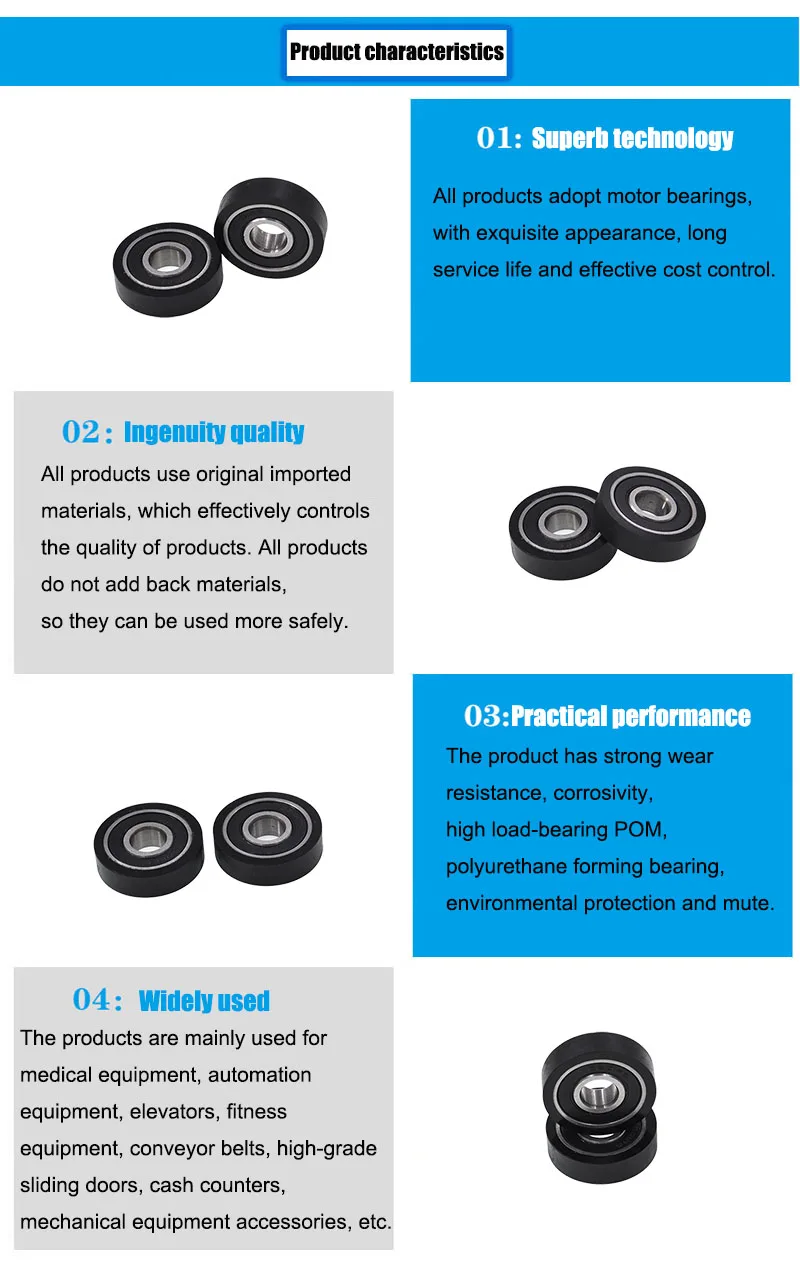 Product characteristics

01: Superb technology

All products adopt motor bearings, with exquisite appearance, long service life and effective cost control.

02: Ingenuity quality

All products use original imported materials, which effectively controls the quality of products. All products do not add back materials, so they can be used more safely.

03:Practical performance

The product has strong wear resistance, corrosivity, high load-bearing POM, polyurethane forming bearing, environmental protection and mute.

04: Widely used

The products are mainly used for medical equipment, automation equipment, elevators, fitness equipment, conveyor belts, high-grade sliding doors, cash counters, mechanical equipment accessories, etc.