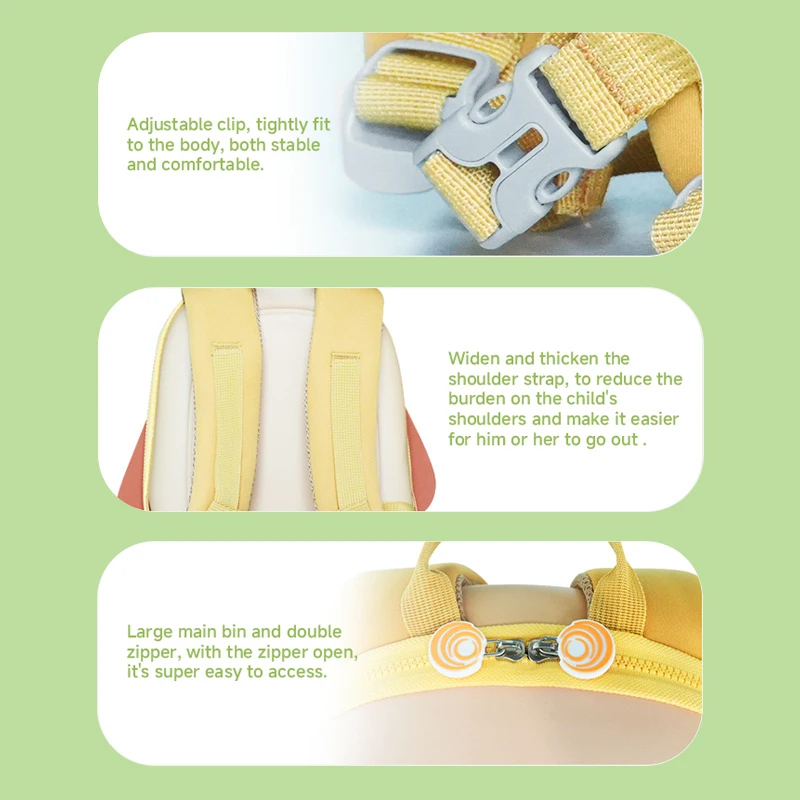 Adjustable clip, tightly fit to the body, both stable and comfortable.

Widen and thicken the shoulder strap, to reduce the burden on the child's shoulders and make it easier for him or her to go out .

Large main bin and double zipper, with the zipper open, it's super easy to access.