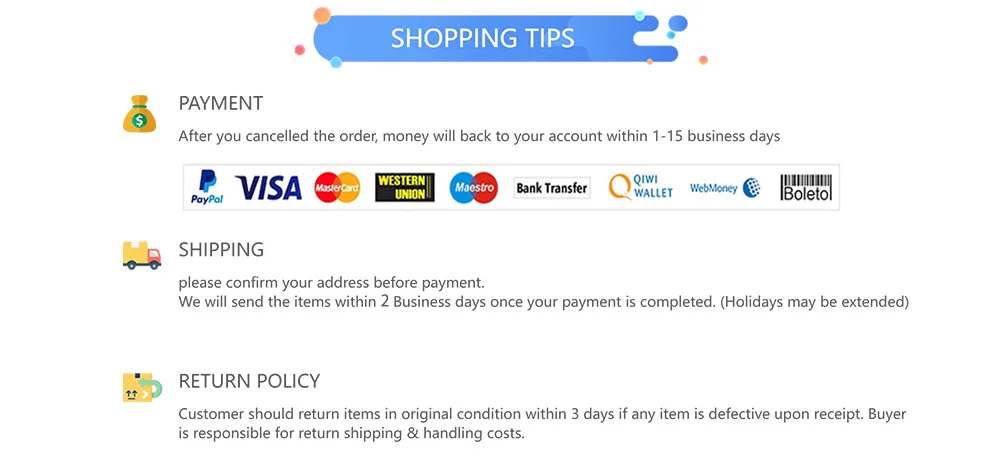 SHOPPING TIPS

PAYMENT

After you cancelled the order, money will back to your account within 1-15 business days

PayPal VISA MasterCard WESTERN UNION Maestro Bank Transfer QIWI WALLET WebMoney Boleto

SHIPPING

please confirm your address before payment.
We will send the items within 2 Business days once your payment is completed. (Holidays may be extended)

RETURN POLICY

Customer should return items in original condition within 3 days if any item is defective upon receipt. Buyer is responsible for return shipping & handling costs.