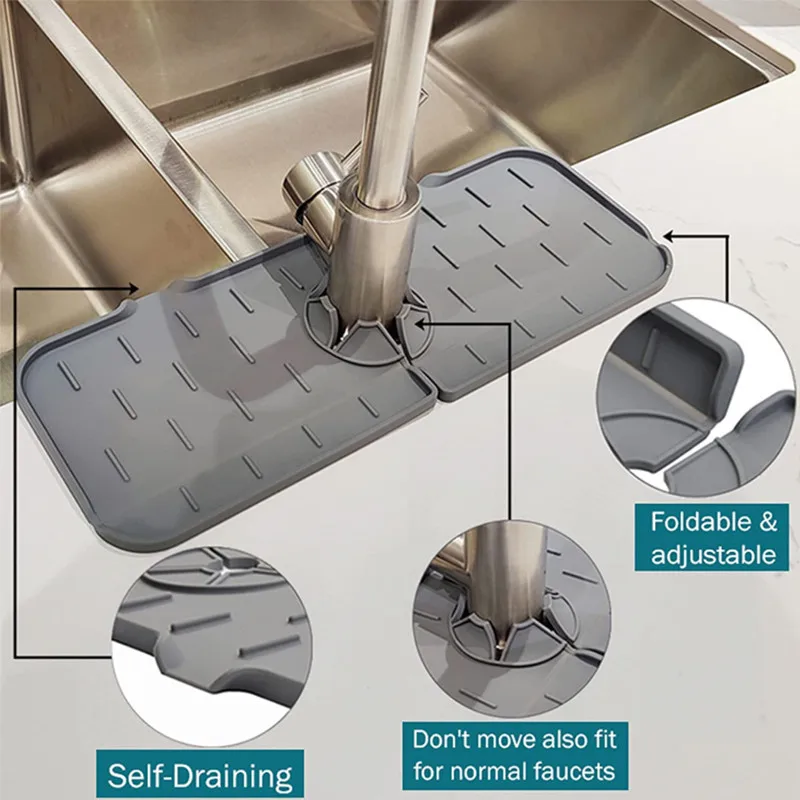 Foldable & adjustable

Self-Draining

Don't move also fit for normal faucets