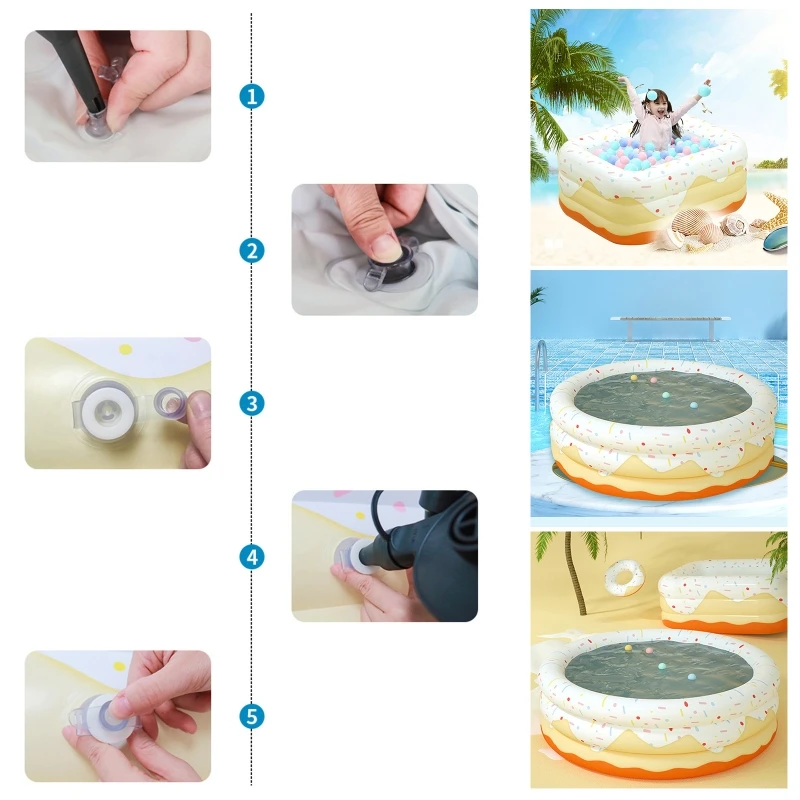 1

2

3

4

5