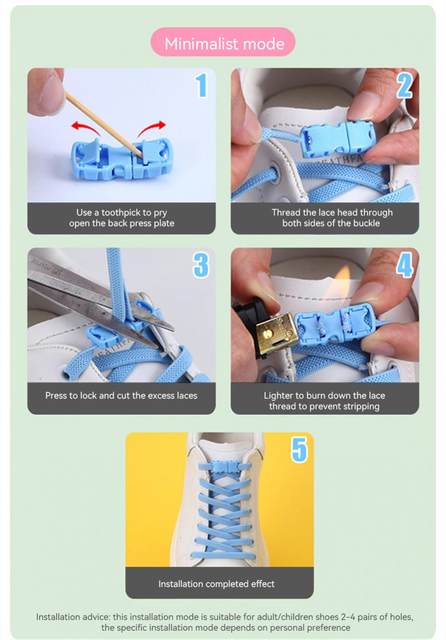 Minimalist mode

1

Use a toothpick to pry open the back press plate

2

Thread the lace head through both sides of the buckle

3

Press to lock and cut the excess laces

4

Lighter to burn down the lace thread to prevent stripping

5

Installation completed effect

Installation advice: this installation mode is suitable for adult/children shoes 2-4 pairs of holes, the specific installation mode depends on personal preference