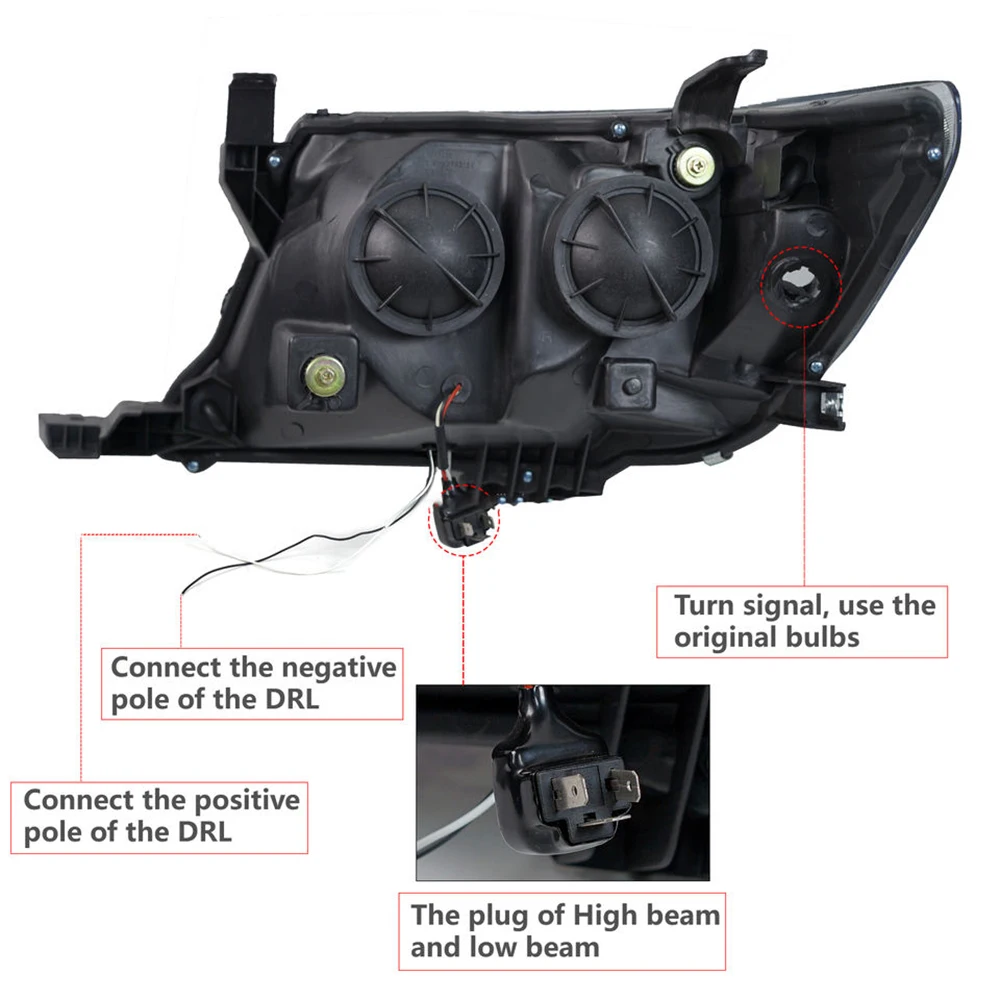 Turn signal, use the original bulbs

Connect the negative pole of the DRL

Connect the positive pole of the DRL

The plug of High beam and low beam