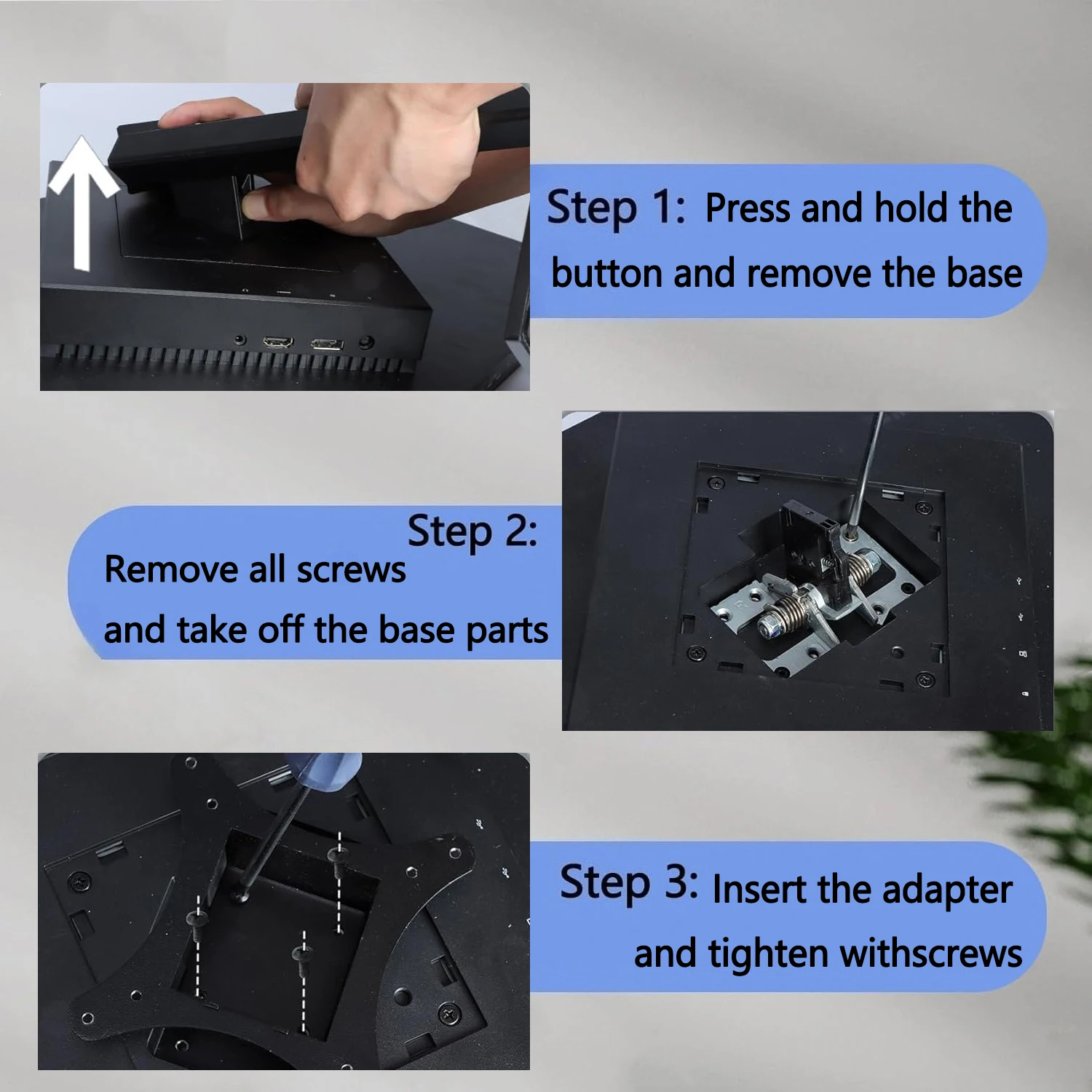 Step 1: Press and hold the button and remove the base

Step 2:
Remove all screws
and take off the base parts

Step 3: Insert the adapter and tighten withscrews