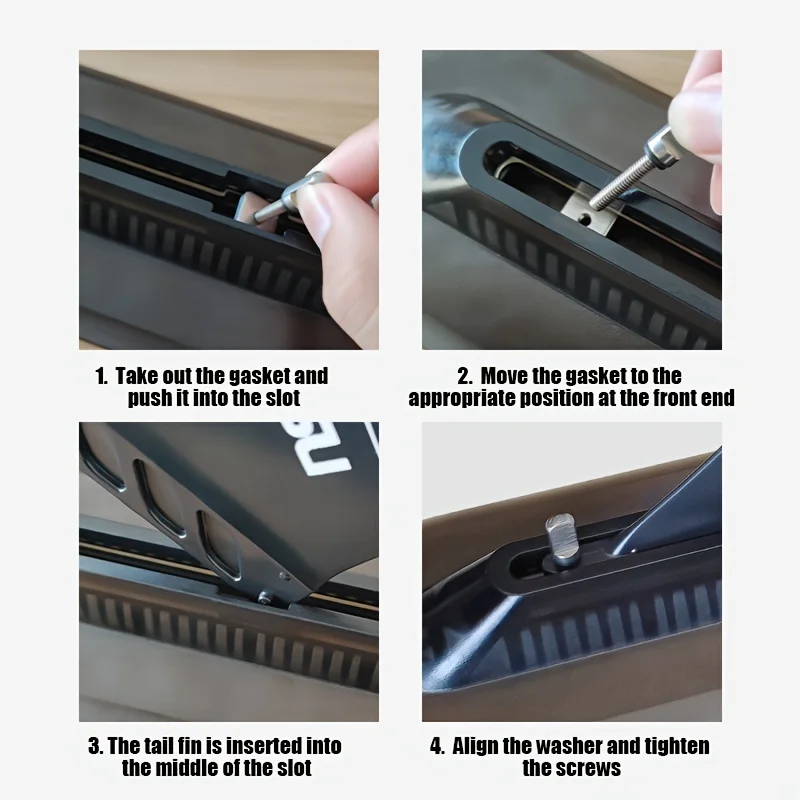 1. Take out the gasket and push it into the slot

2. Move the gasket to the appropriate position at the front end

3. The tail fin is inserted into the middle of the slot

4. Align the washer and tighten the screws