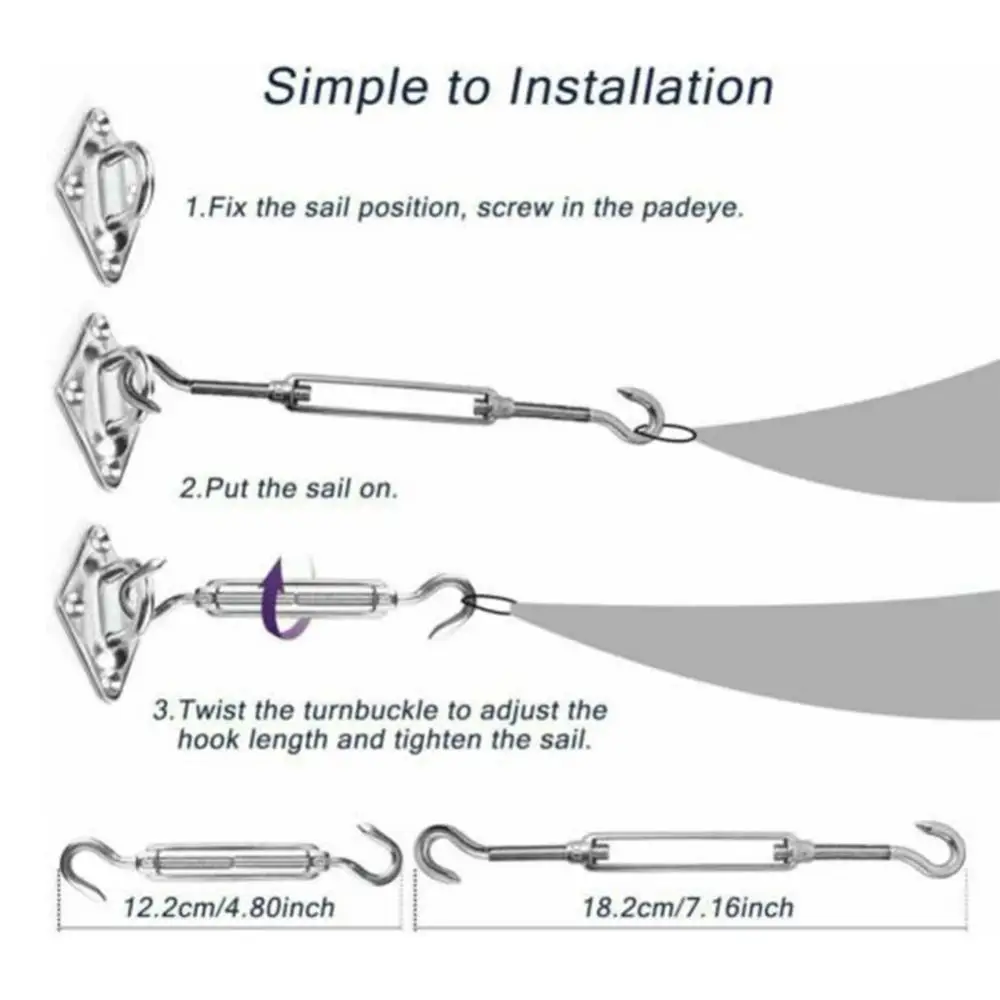 Simple to Installation

1.Fix the sail position, screw in the padeye.

2.Put the sail on.

3.Twist the turnbuckle to adjust the hook length and tighten the sail.

12.2cm/4.80inch

18.2cm/7.16inch