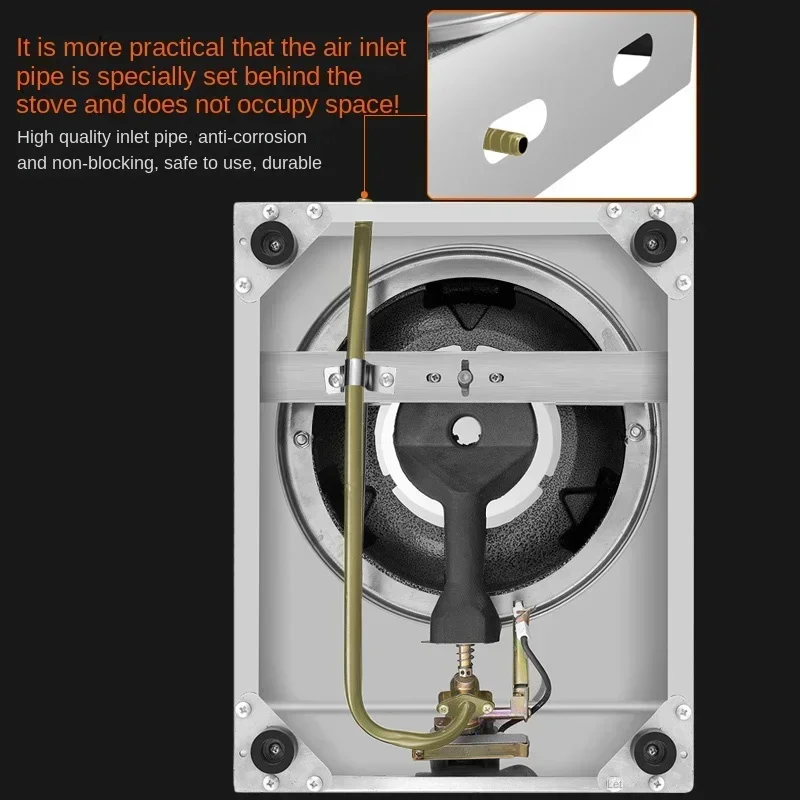 It is more practical that the air inlet pipe is specially set behind the stove and does not occupy space!

High quality inlet pipe, anti-corrosion and non-blocking, safe to use, durable