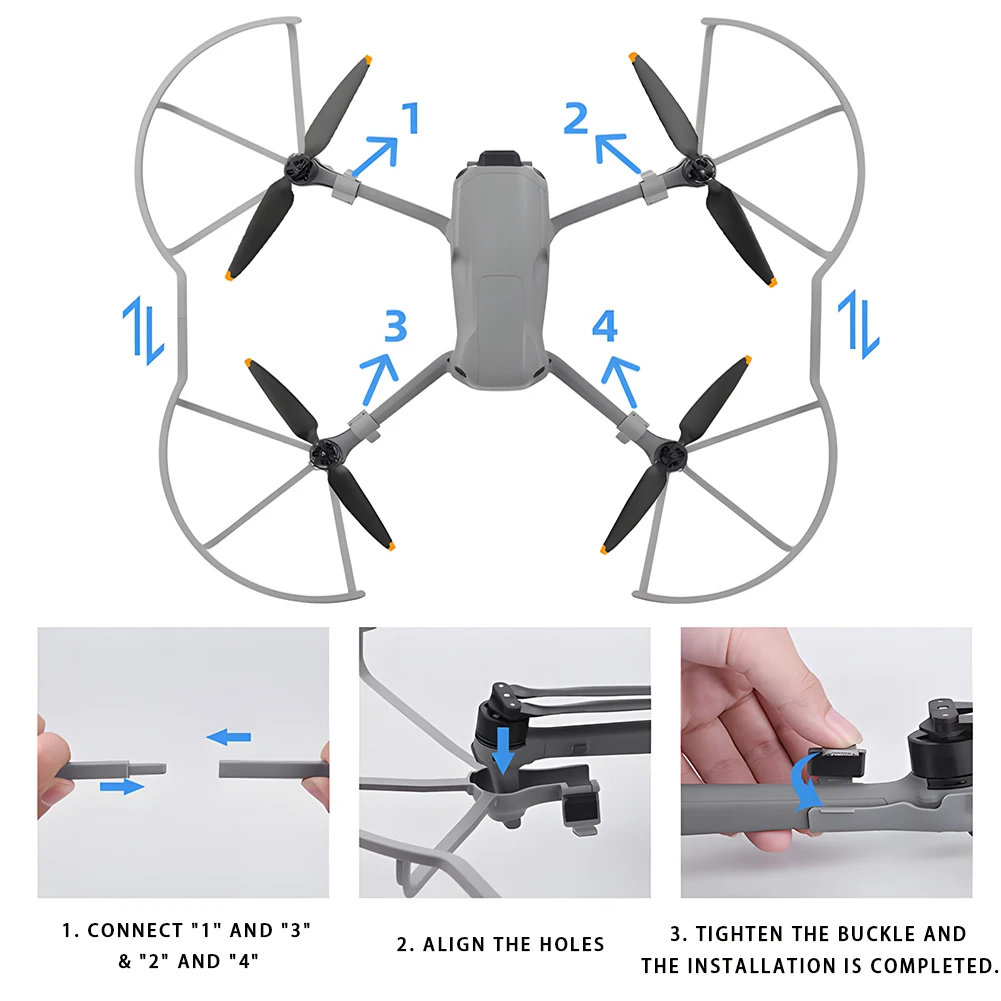 1

2

3

4

1. CONNECT "1" AND "3" & "2" AND "4"

2. ALIGN THE HOLES

3. TIGHTEN THE BUCKLE AND THE INSTALLATION IS COMPLETED.