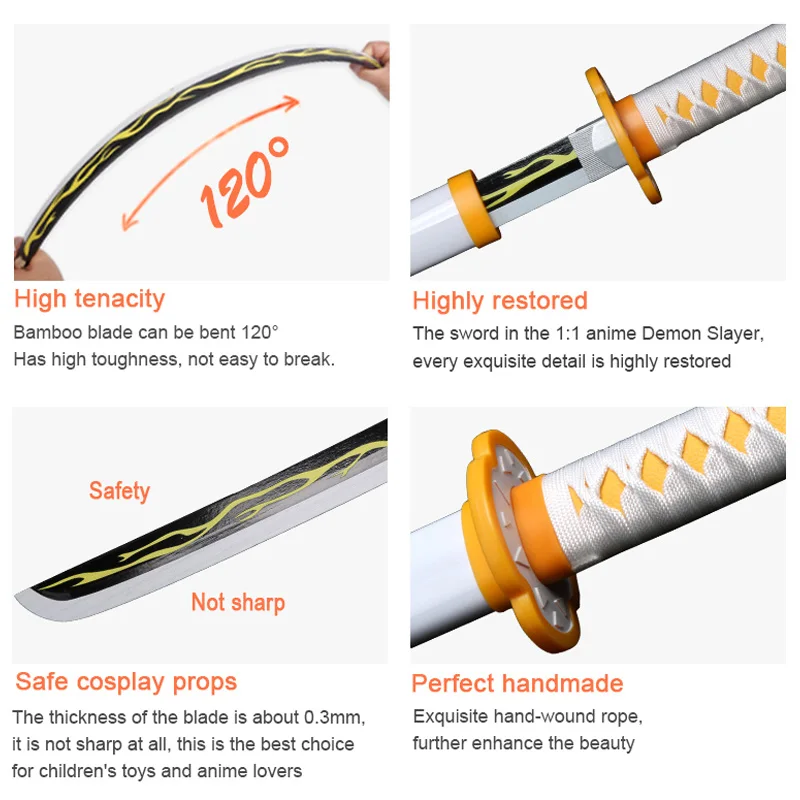 120°

High tenacity
Bamboo blade can be bent 120°
Has high toughness, not easy to break.

Highly restored
The sword in the 1:1 anime Demon Slayer, every exquisite detail is highly restored

Safety

Not sharp

Safe cosplay props
The thickness of the blade is about 0.3mm, it is not sharp at all, this is the best choice for children's toys and anime lovers

Perfect handmade
Exquisite hand-wound rope, further enhance the beauty