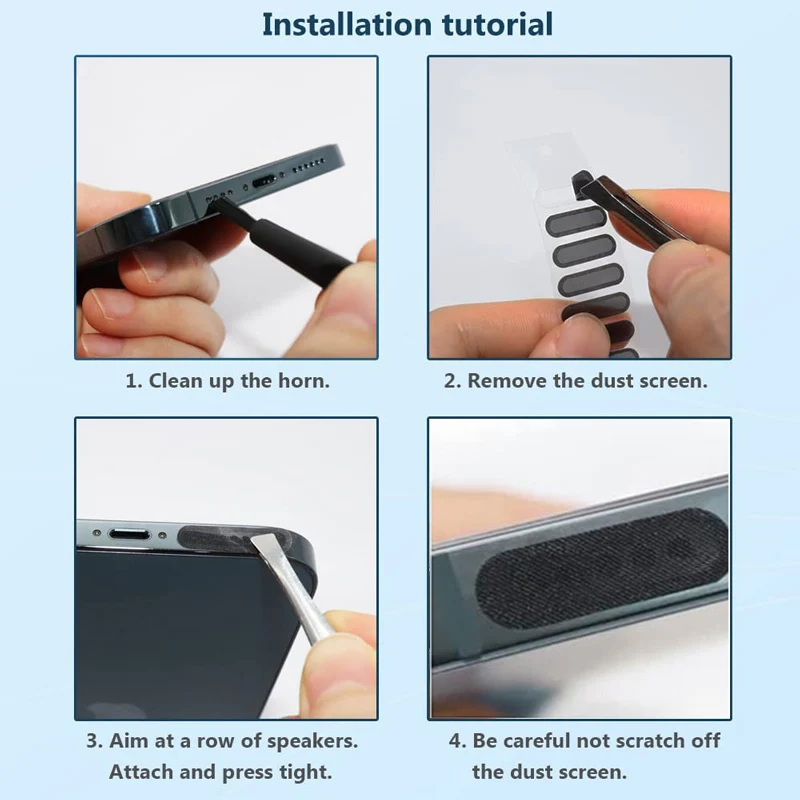 Installation tutorial

1. Clean up the horn.

2. Remove the dust screen.

3. Aim at a row of speakers. Attach and press tight.

4. Be careful not scratch off the dust screen.