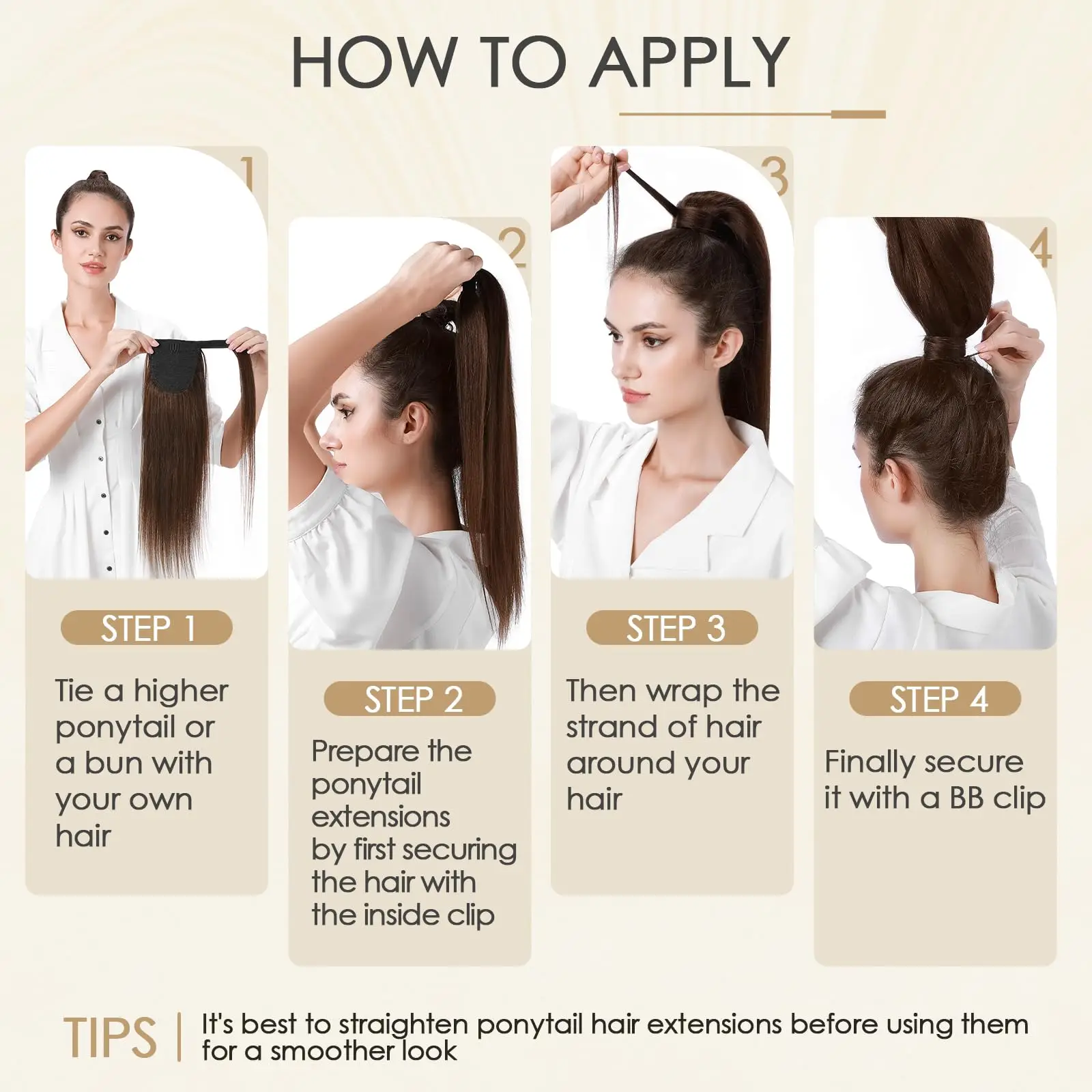 HOW TO APPLY

1

STEP 1

Tie a higher ponytail or a bun with your own hair

2

STEP 2

Prepare the ponytail extensions by first securing the hair with the inside clip

3

STEP 3

Then wrap the strand of hair around your hair

4

STEP 4

Finally secure it with a BB clip

TIPS | It's best to straighten ponytail hair extensions before using them for a smoother look