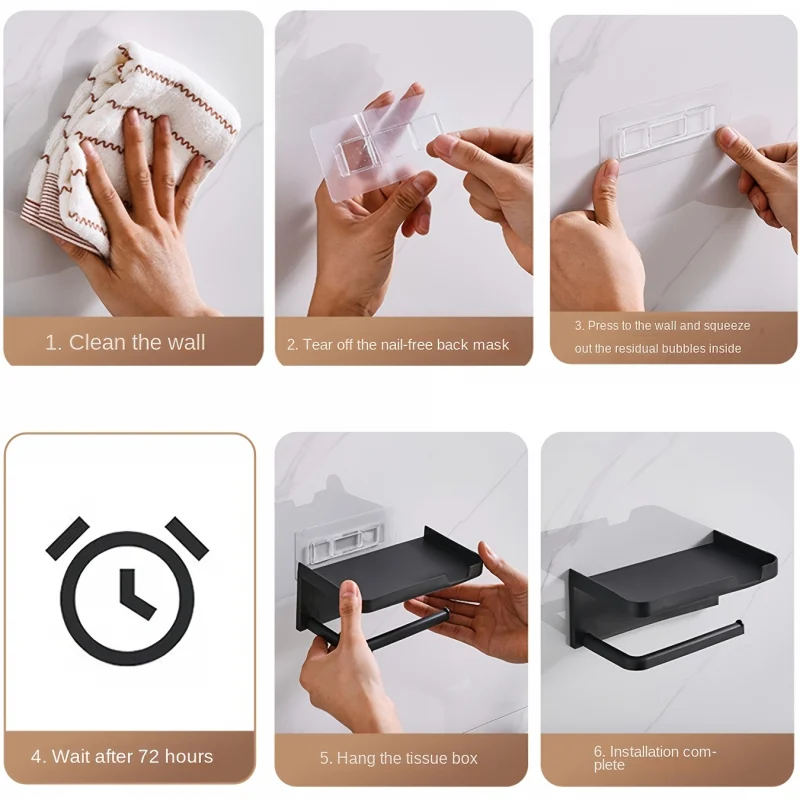 1. Clean the wall

2. Tear off the nail-free back mask

3. Press to the wall and squeeze out the residual bubbles inside

4. Wait after 72 hours

5. Hang the tissue box

6. Installation complete