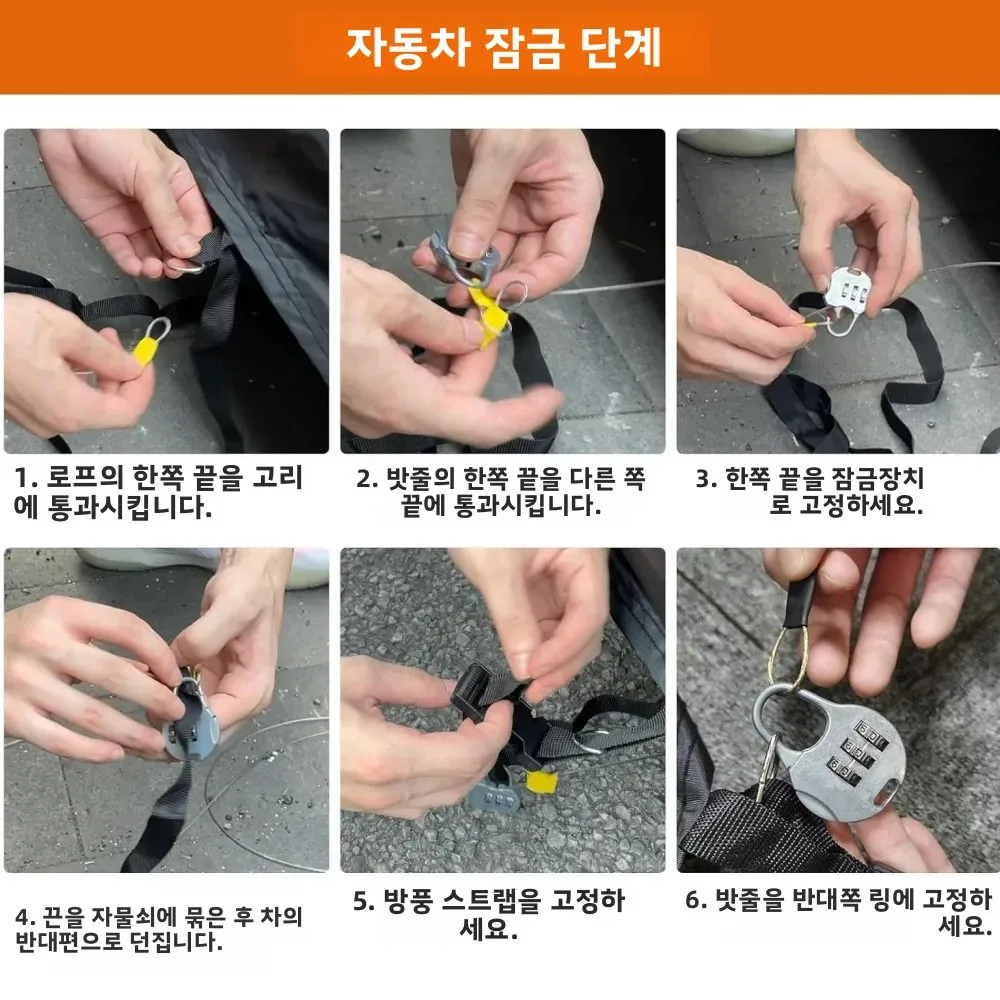 자동차 잠금 단계

1. 로프의 한쪽 끝을 고리에 통과시킵니다.

2. 밧줄의 한쪽 끝을 다른 쪽 끝에 통과시킵니다.

3. 한쪽 끝을 잠금장치로 고정하세요.

4. 끈을 자물쇠에 묶은 후 차의 반대편으로 던집니다.

5. 방풍 스트랩을 고정하세요.

6. 밧줄을 반대쪽 링에 고정하세요.