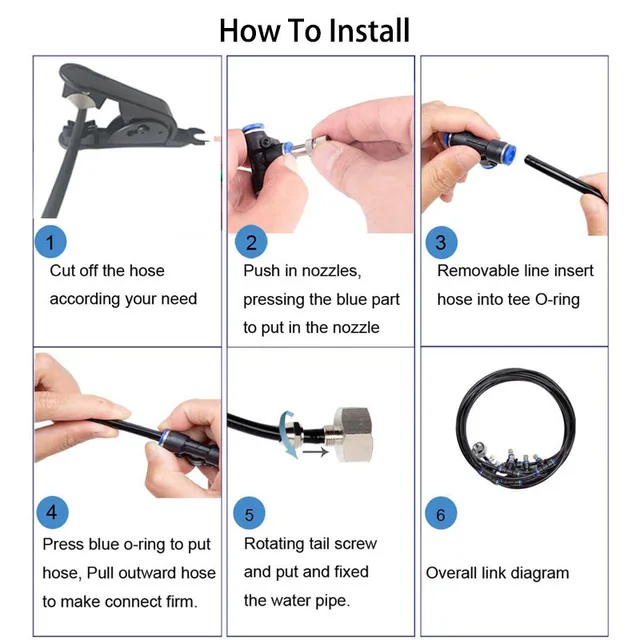 How To Install

1
Cut off the hose according your need

2
Push in nozzles, pressing the blue part to put in the nozzle

3
Removable line insert hose into tee O-ring

4
Press blue o-ring to put hose, Pull outward hose to make connect firm.

5
Rotating tail screw and put and fixed the water pipe.

6
Overall link diagram