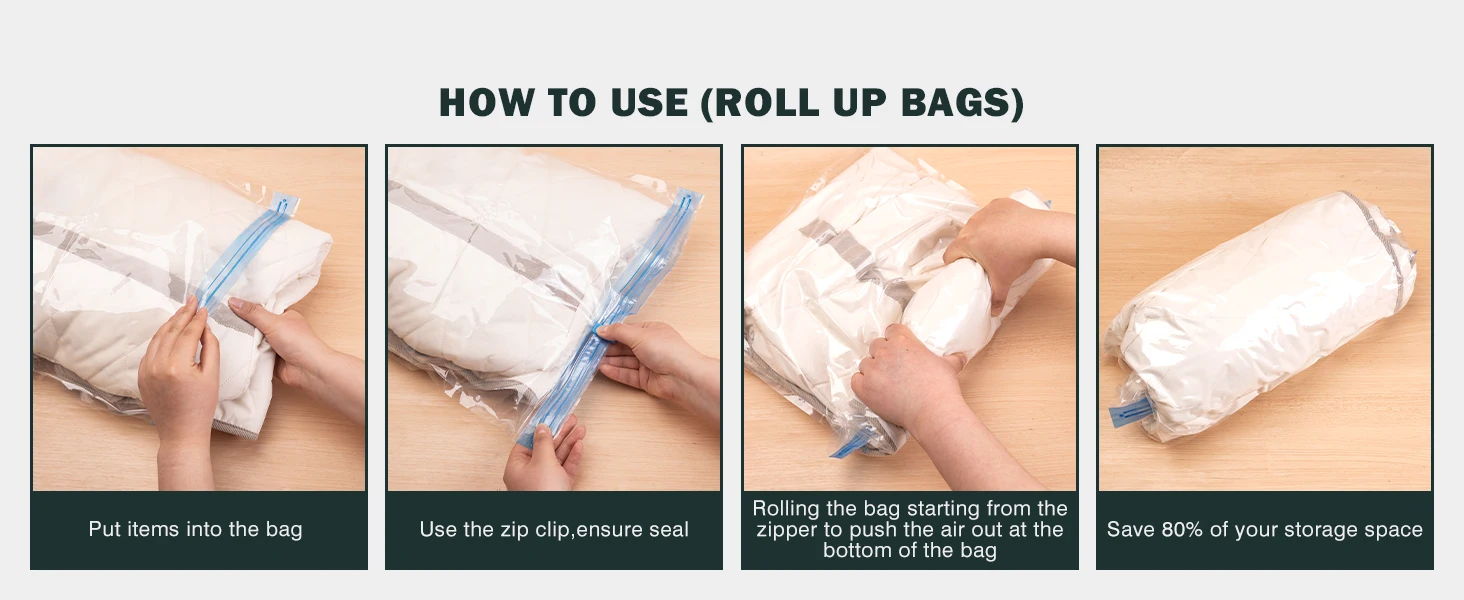 HOW TO USE (ROLL UP BAGS)

Put items into the bag

Use the zip clip,ensure seal

Rolling the bag starting from the zipper to push the air out at the bottom of the bag

Save 80% of your storage space