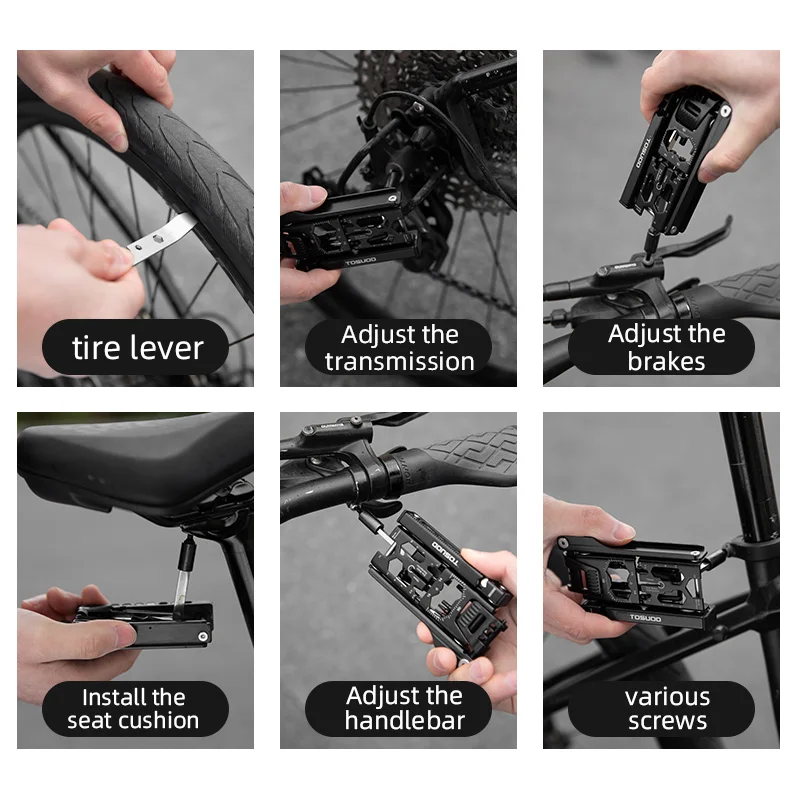 tire lever

TOSUOD

Adjust the transmission

TOSUOD

Adjust the brakes

Install the seat cushion

TOSUOD

Adjust the handlebar

TOSUOD

various screws