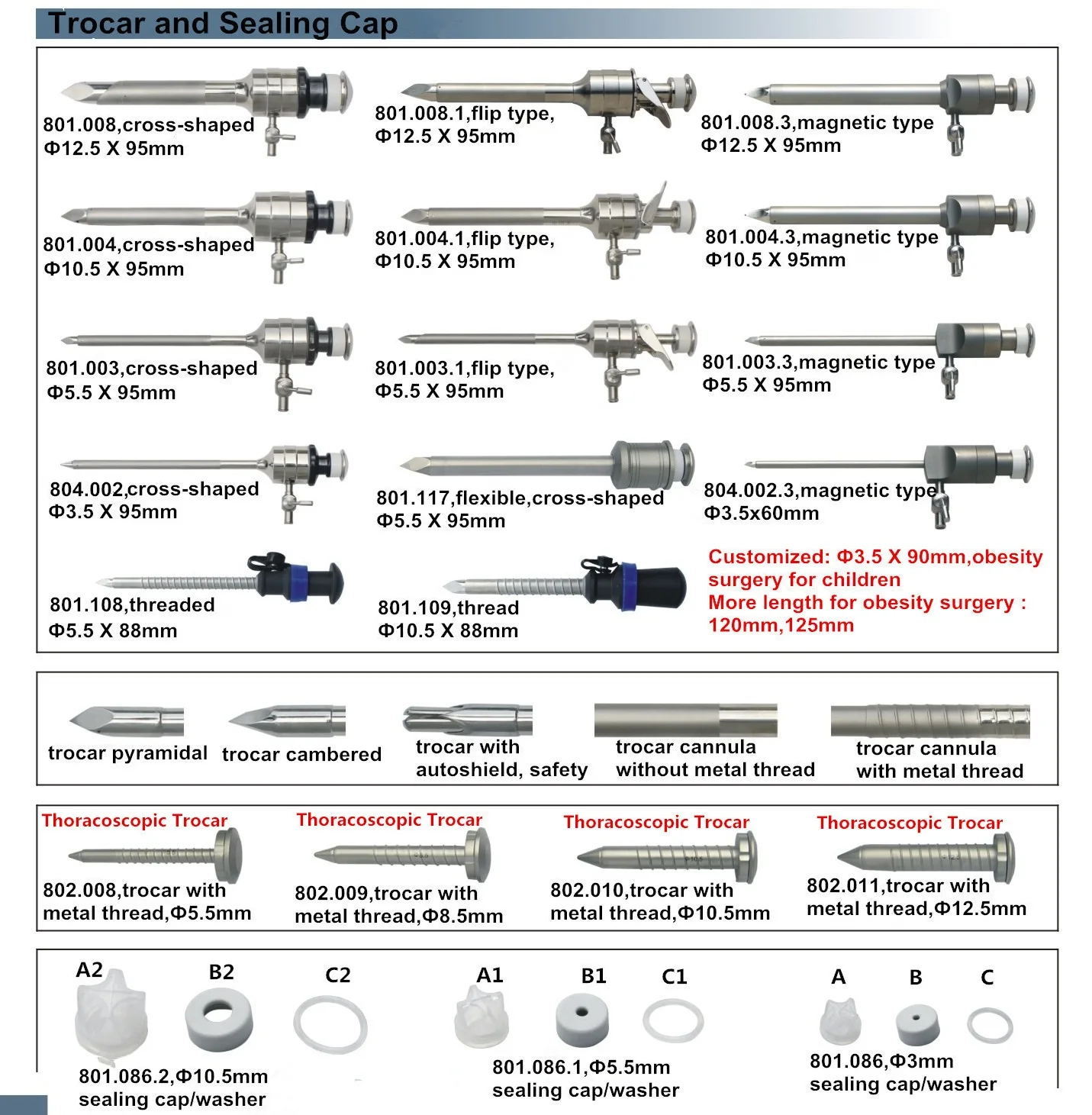 Trocar and Sealing Cap

801.008,cross-shaped
Φ12.5 X 95mm

801.008.1,flip type,
Φ12.5 X 95mm

801.008.3,magnetic type
Φ12.5 X 95mm

801.004,cross-shaped
Φ10.5 X 95mm

801.004.1,flip type,
Φ10.5 X 95mm

801.004.3,magnetic type
Φ10.5 X 95mm

801.003,cross-shaped
Φ5.5 X 95mm

801.003.1,flip type,
Φ5.5 X 95mm

801.003.3,magnetic type
Φ5.5 X 95mm

804.002,cross-shaped
Φ3.5 X 95mm

801.117,flexible,cross-shaped
Φ5.5 X 95mm

804.002.3,magnetic type
Φ3.5x60mm

801.108,threaded
Φ5.5 X 88mm

801.109,thread
Φ10.5 X 88mm

Customized: Φ3.5 X 90mm,obesity surgery for children
More length for obesity surgery : 120mm,125mm

trocar pyramidal

trocar cambered

trocar with autoshield, safety

trocar cannula without metal thread

trocar cannula with metal thread

Thoracoscopic Trocar
802.008,trocar with metal thread,Φ5.5mm

Thoracoscopic Trocar
802.009,trocar with metal thread,Φ8.5mm

Thoracoscopic Trocar
802.010,trocar with metal thread,Φ10.5mm

Thoracoscopic Trocar
802.011,trocar with metal thread,Φ12.5mm

A2 B2 C2
801.086.2,Φ10.5mm
sealing cap/washer

A1 B1 C1
801.086.1,Φ5.5mm
sealing cap/washer

A B C
801.086,Φ3mm
sealing cap/washer