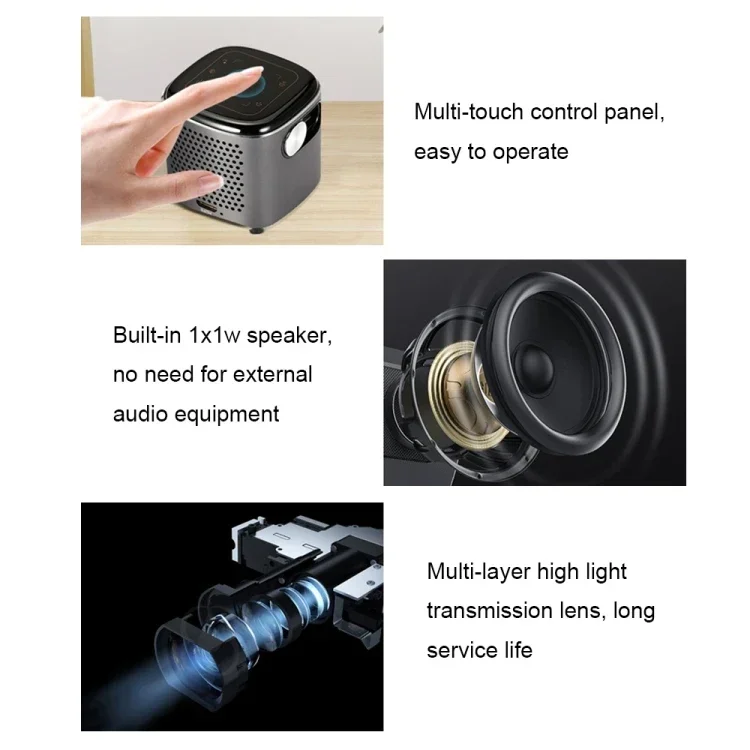 Multi-touch control panel, easy to operate

Built-in 1x1w speaker, no need for external audio equipment

Multi-layer high light transmission lens, long service life